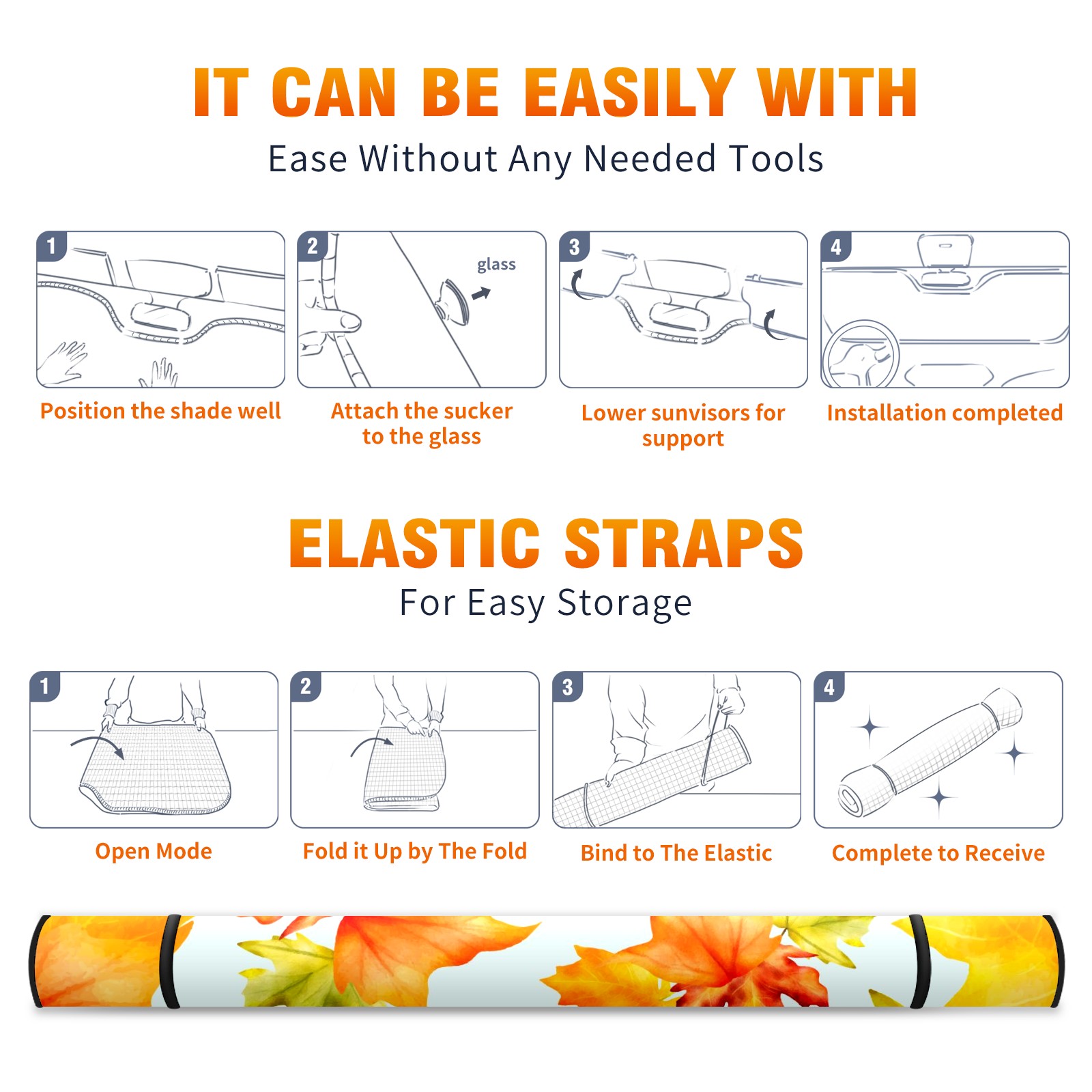 IT CAN BE EASILY WITH

Ease Without Any Needed Tools

1

Position the shade well

2

glass

Attach the sucker to the glass

3

Lower sunvisors for support

4

Installation completed

ELASTIC STRAPS

For Easy Storage

1

Open Mode

2

Fold it Up by The Fold

3

Bind to The Elastic

4

Complete to Receive