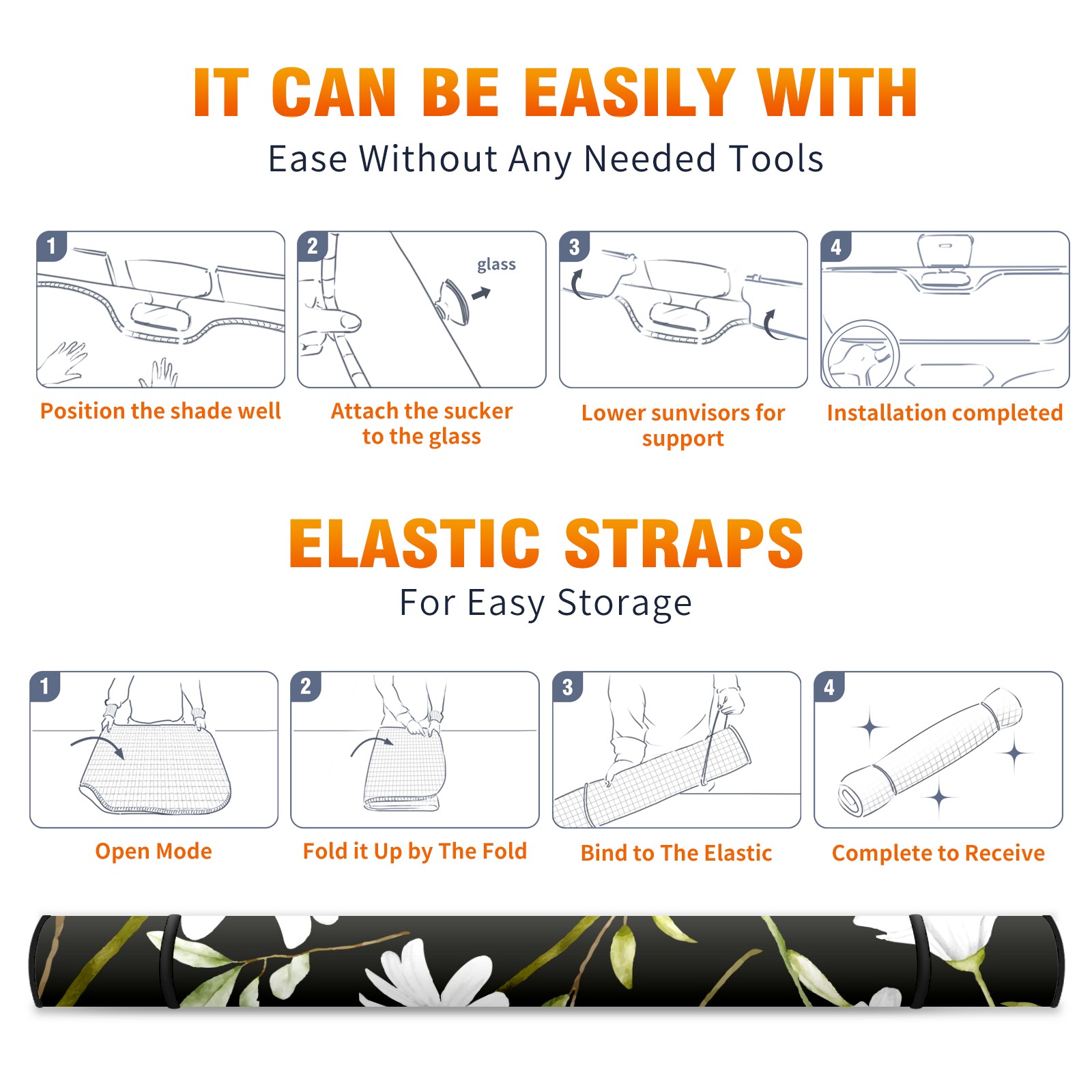 IT CAN BE EASILY WITH

Ease Without Any Needed Tools

1

Position the shade well

2

glass

Attach the sucker to the glass

3

Lower sunvisors for support

4

Installation completed

ELASTIC STRAPS

For Easy Storage

1

Open Mode

2

Fold it Up by The Fold

3

Bind to The Elastic

4

Complete to Receive