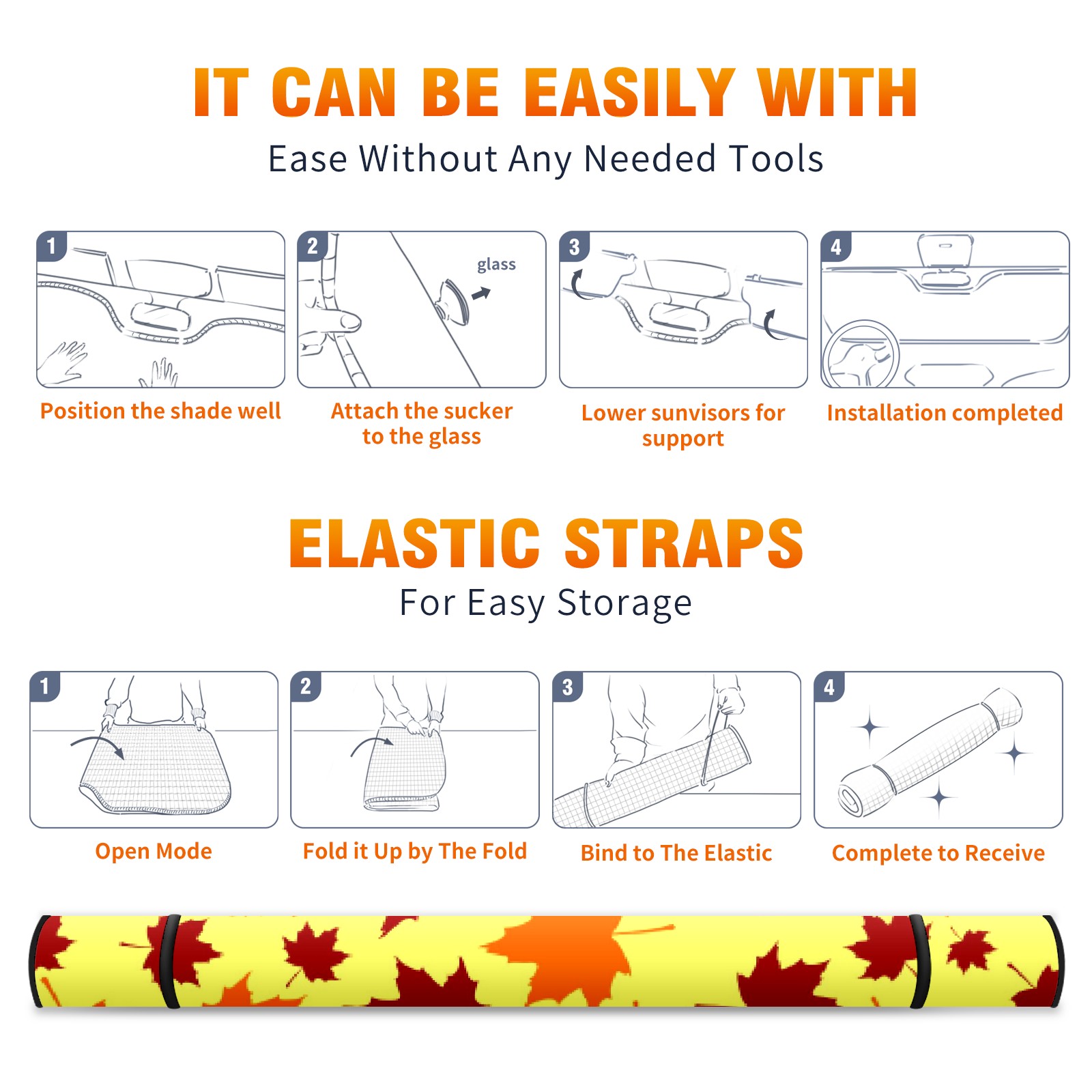 IT CAN BE EASILY WITH
Ease Without Any Needed Tools

1
Position the shade well

2
glass
Attach the sucker to the glass

3
Lower sunvisors for support

4
Installation completed

ELASTIC STRAPS
For Easy Storage

1
Open Mode

2
Fold it Up by The Fold

3
Bind to The Elastic

4
Complete to Receive