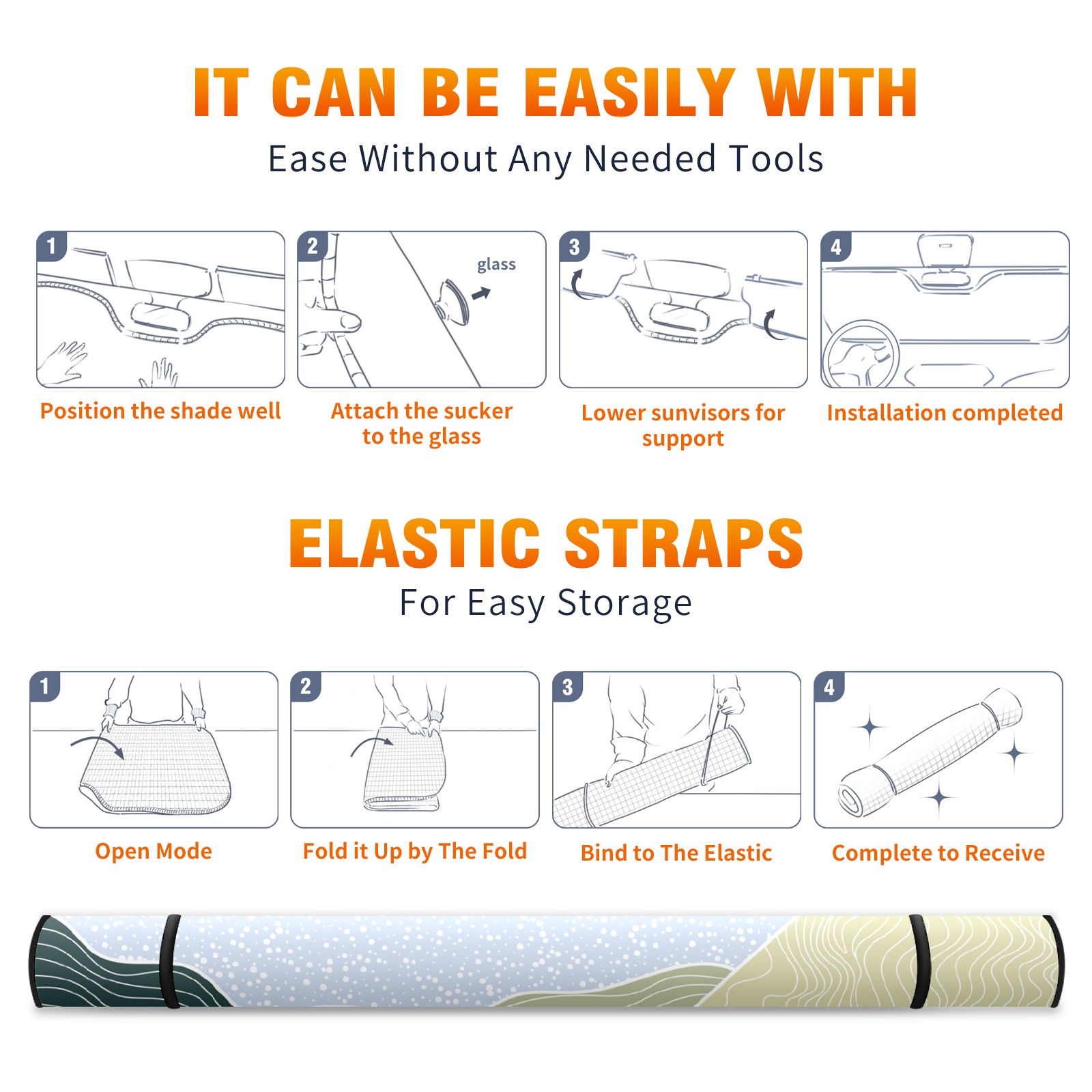 IT CAN BE EASILY WITH

Ease Without Any Needed Tools

1

Position the shade well

2

glass

Attach the sucker to the glass

3

Lower sunvisors for support

4

Installation completed

ELASTIC STRAPS

For Easy Storage

1

Open Mode

2

Fold it Up by The Fold

3

Bind to The Elastic

4

Complete to Receive