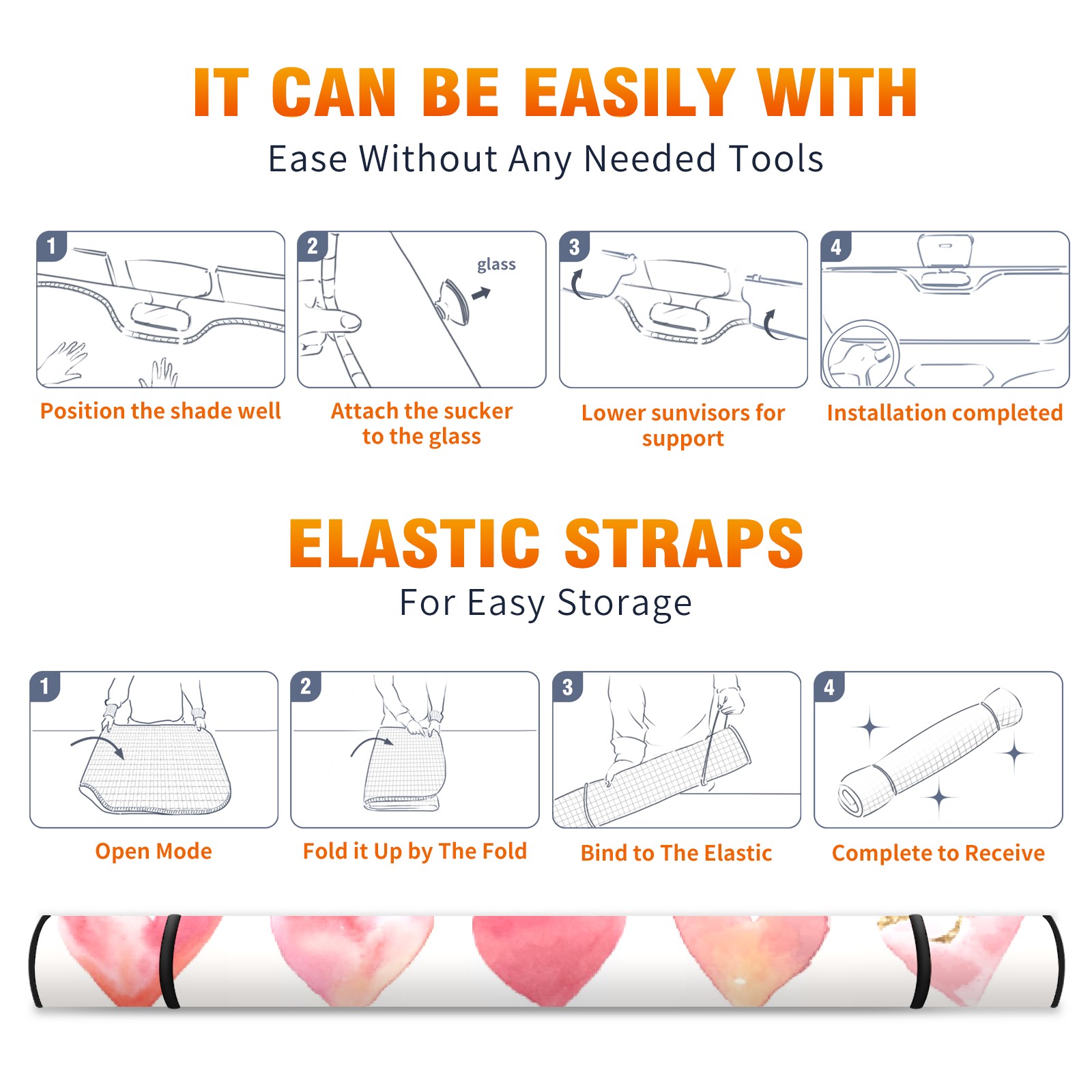 IT CAN BE EASILY WITH
Ease Without Any Needed Tools

1
Position the shade well

2
glass
Attach the sucker to the glass

3
Lower sunvisors for support

4
Installation completed

ELASTIC STRAPS
For Easy Storage

1
Open Mode

2
Fold it Up by The Fold

3
Bind to The Elastic

4
Complete to Receive