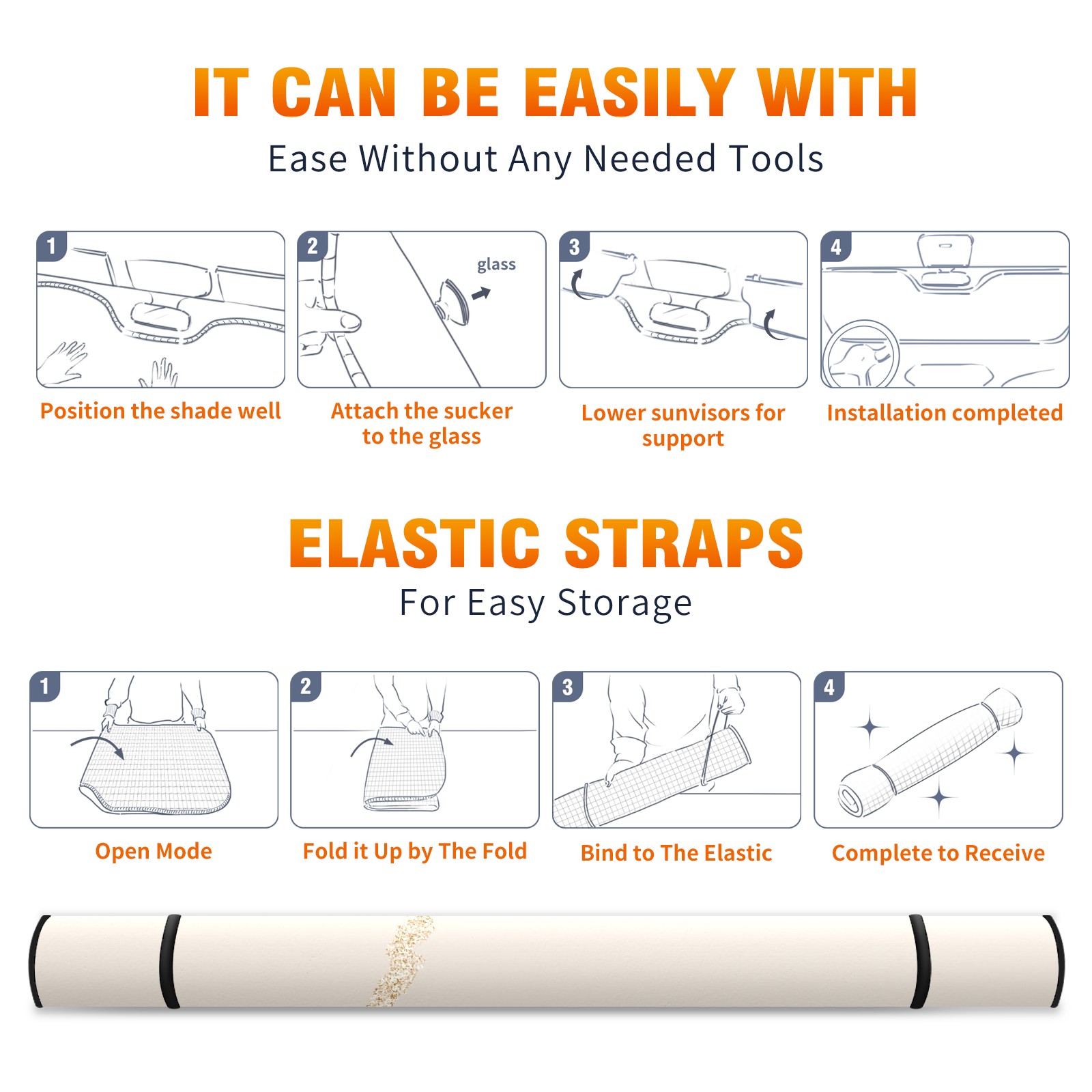 IT CAN BE EASILY WITH
Ease Without Any Needed Tools

1
Position the shade well

2
glass
Attach the sucker to the glass

3
Lower sunvisors for support

4
Installation completed

ELASTIC STRAPS
For Easy Storage

1
Open Mode

2
Fold it Up by The Fold

3
Bind to The Elastic

4
Complete to Receive