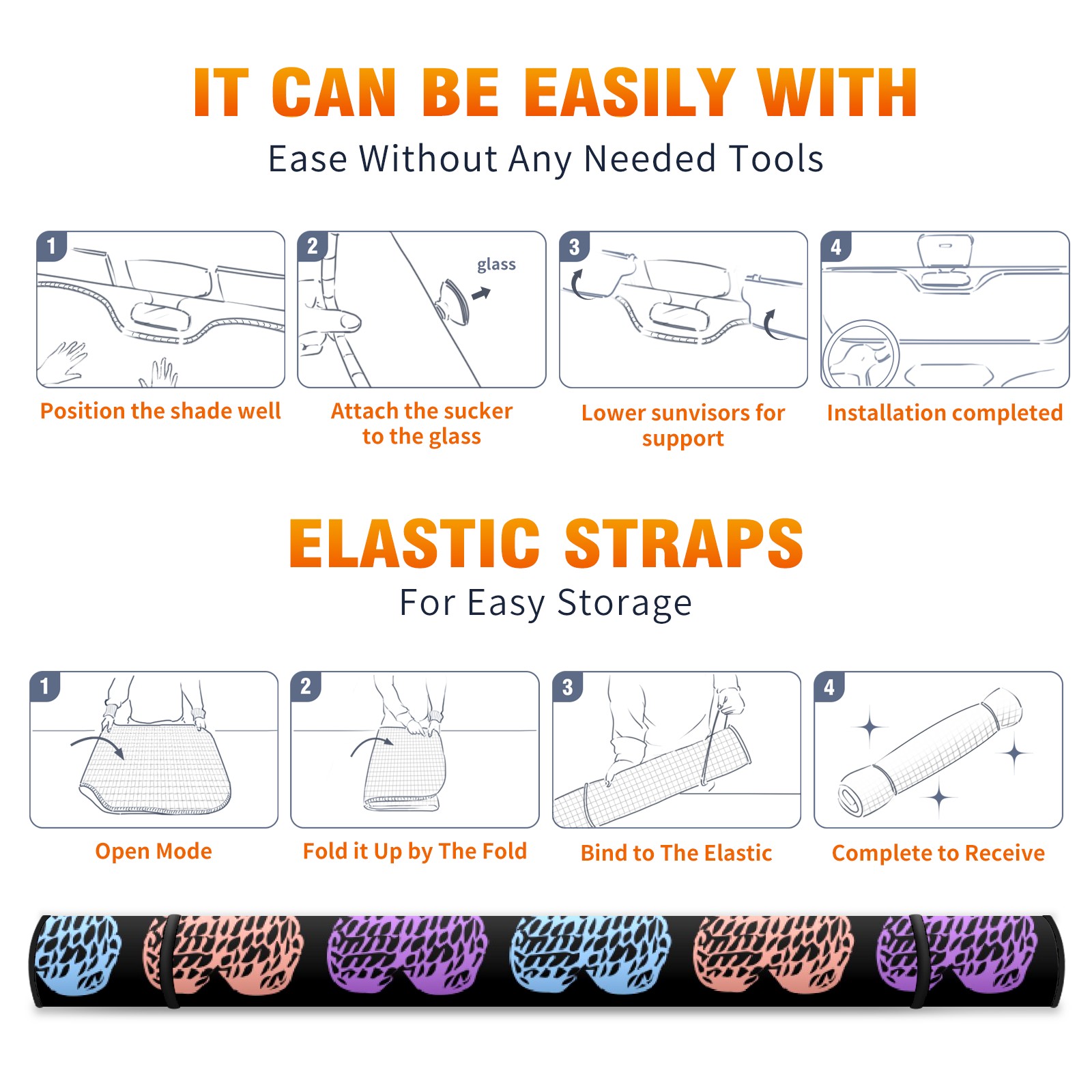 IT CAN BE EASILY WITH
Ease Without Any Needed Tools

1
Position the shade well

2
glass
Attach the sucker to the glass

3
Lower sunvisors for support

4
Installation completed

ELASTIC STRAPS
For Easy Storage

1
Open Mode

2
Fold it Up by The Fold

3
Bind to The Elastic

4
Complete to Receive