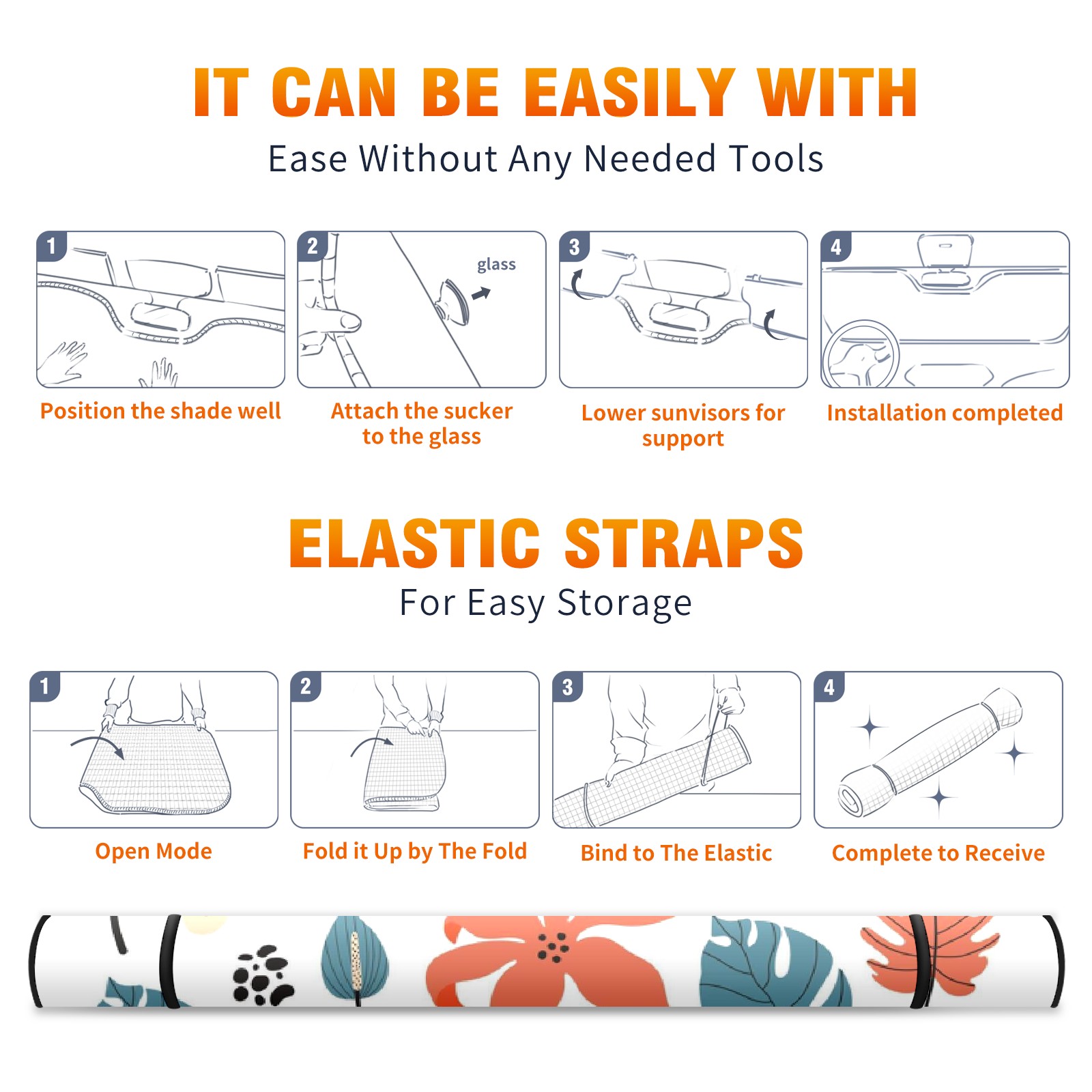 IT CAN BE EASILY WITH

Ease Without Any Needed Tools

1

Position the shade well

2

glass

Attach the sucker to the glass

3

Lower sunvisors for support

4

Installation completed

ELASTIC STRAPS

For Easy Storage

1

Open Mode

2

Fold it Up by The Fold

3

Bind to The Elastic

4

Complete to Receive