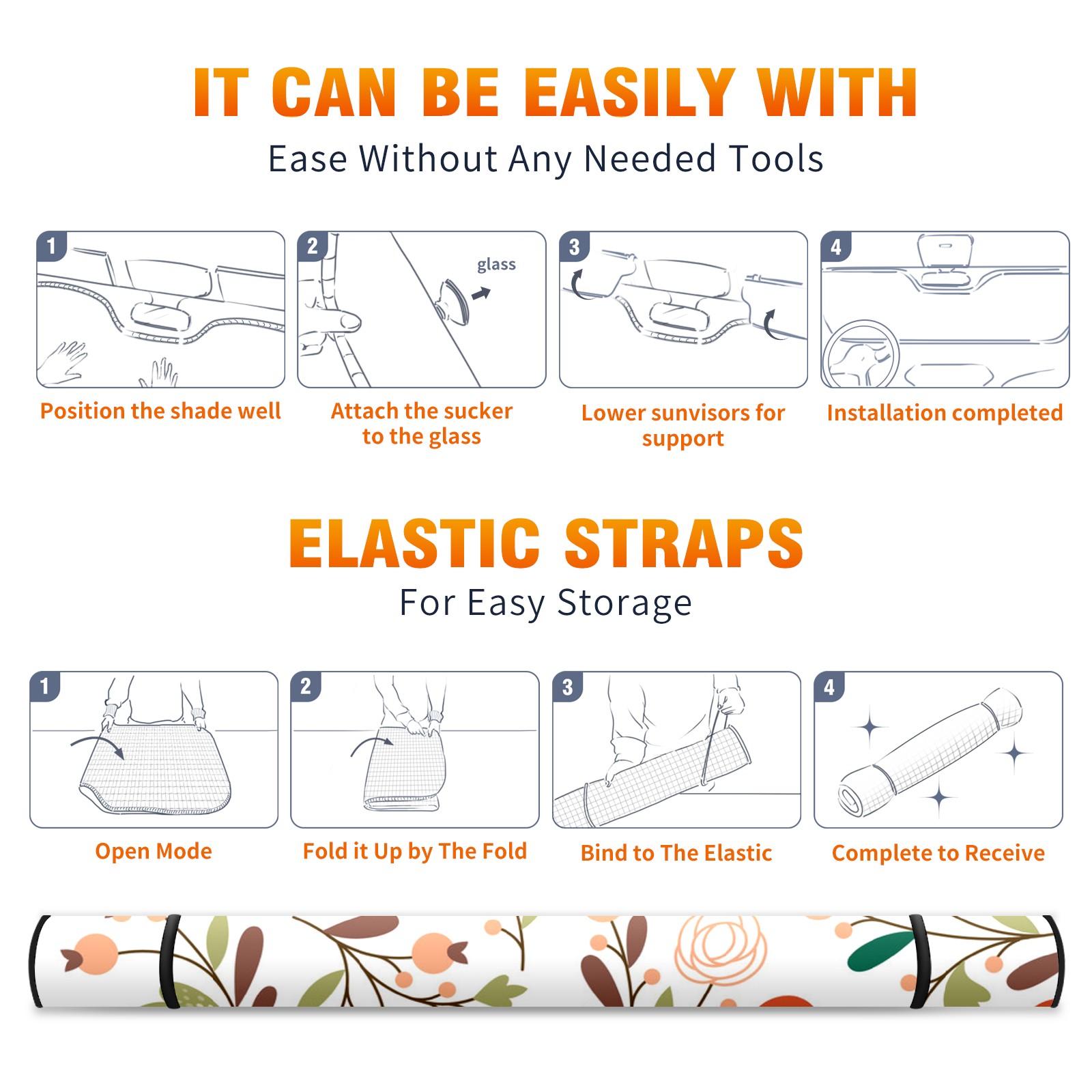 IT CAN BE EASILY WITH

Ease Without Any Needed Tools

1

Position the shade well

2

glass

Attach the sucker to the glass

3

Lower sunvisors for support

4

Installation completed

ELASTIC STRAPS

For Easy Storage

1

Open Mode

2

Fold it Up by The Fold

3

Bind to The Elastic

4

Complete to Receive