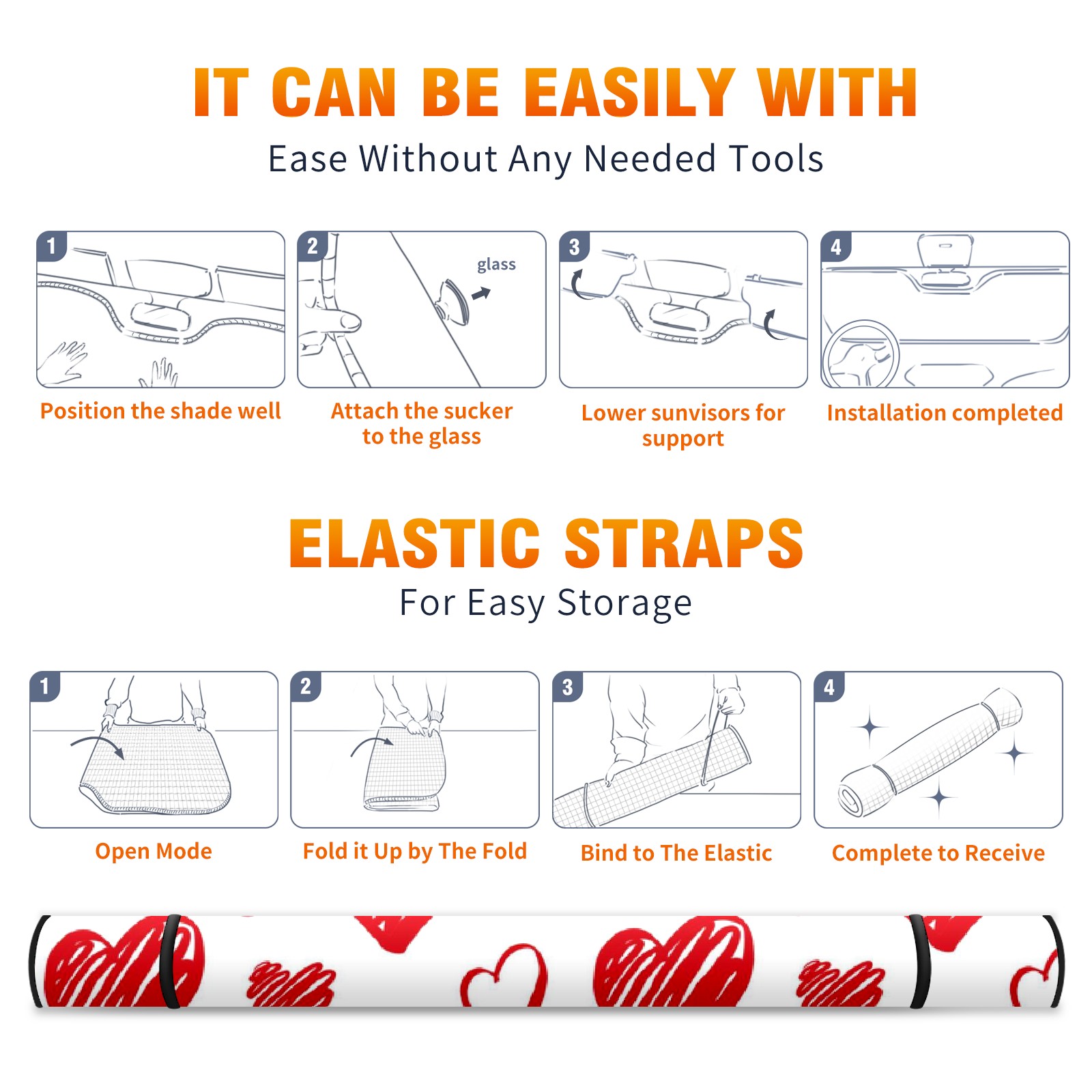 IT CAN BE EASILY WITH

Ease Without Any Needed Tools

1

Position the shade well

2

glass

Attach the sucker to the glass

3

Lower sunvisors for support

4

Installation completed

ELASTIC STRAPS

For Easy Storage

1

Open Mode

2

Fold it Up by The Fold

3

Bind to The Elastic

4

Complete to Receive