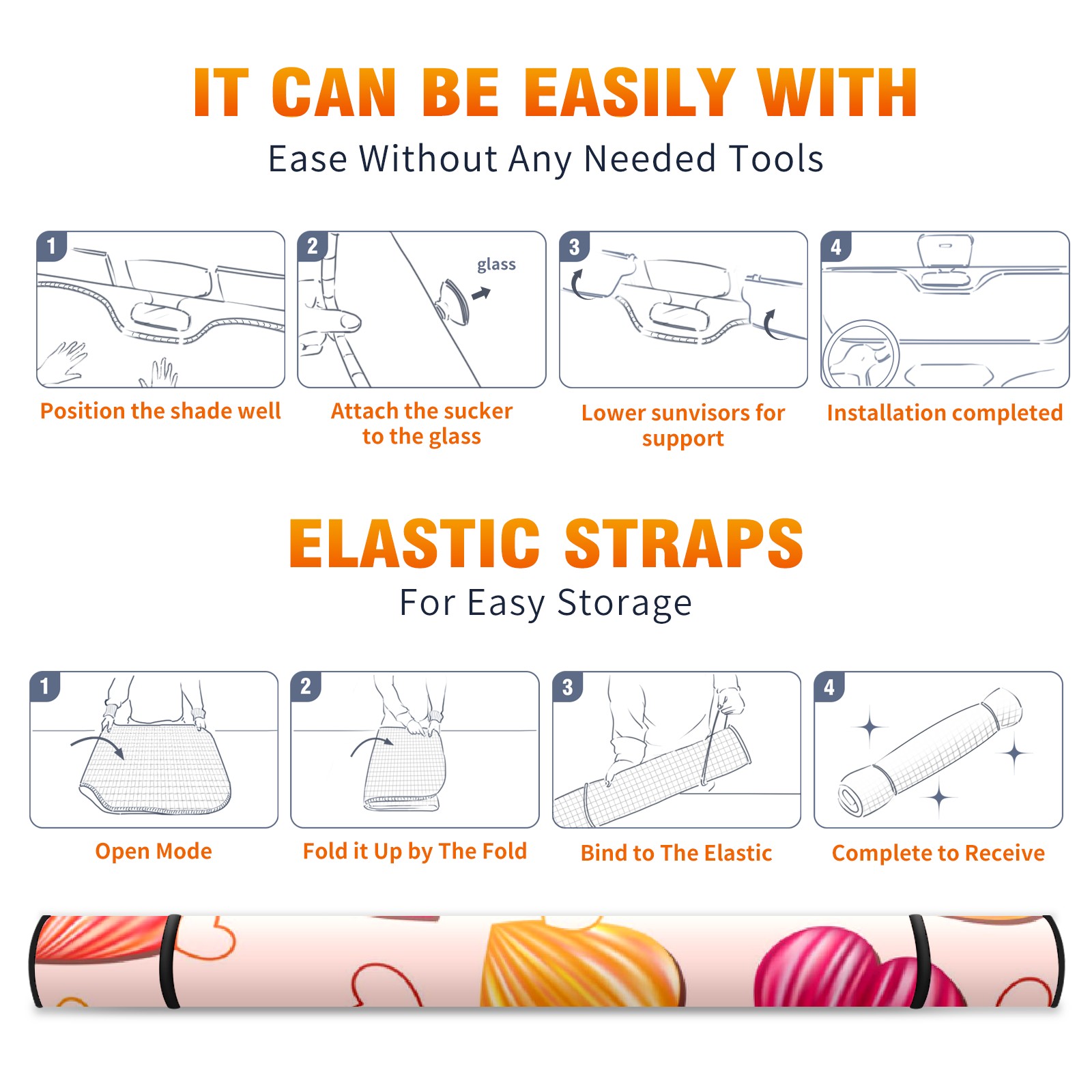 IT CAN BE EASILY WITH

Ease Without Any Needed Tools

1

Position the shade well

2

glass

Attach the sucker to the glass

3

Lower sunvisors for support

4

Installation completed

ELASTIC STRAPS

For Easy Storage

1

Open Mode

2

Fold it Up by The Fold

3

Bind to The Elastic

4

Complete to Receive