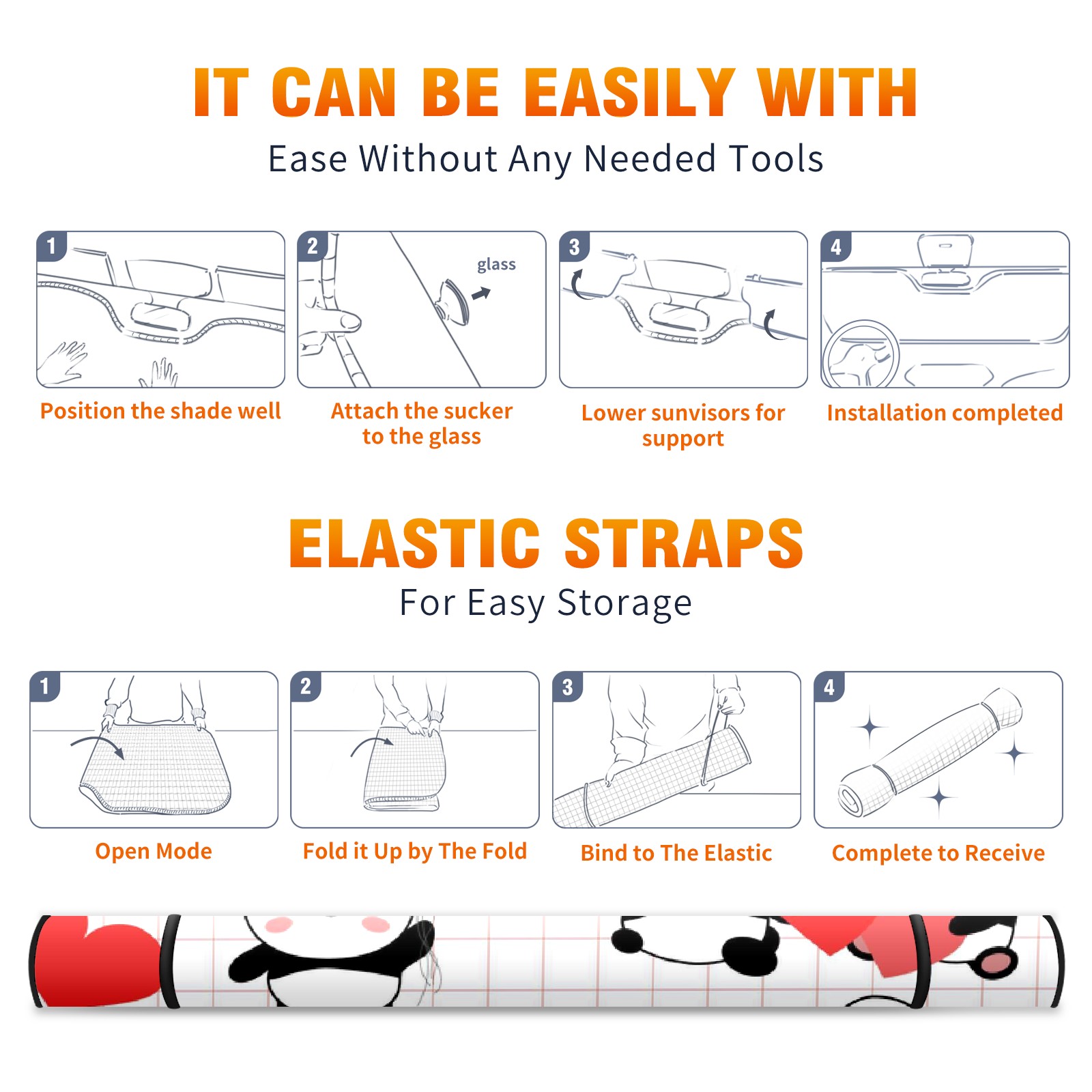 IT CAN BE EASILY WITH
Ease Without Any Needed Tools

1
Position the shade well

2
glass
Attach the sucker to the glass

3
Lower sunvisors for support

4
Installation completed

ELASTIC STRAPS
For Easy Storage

1
Open Mode

2
Fold it Up by The Fold

3
Bind to The Elastic

4
Complete to Receive