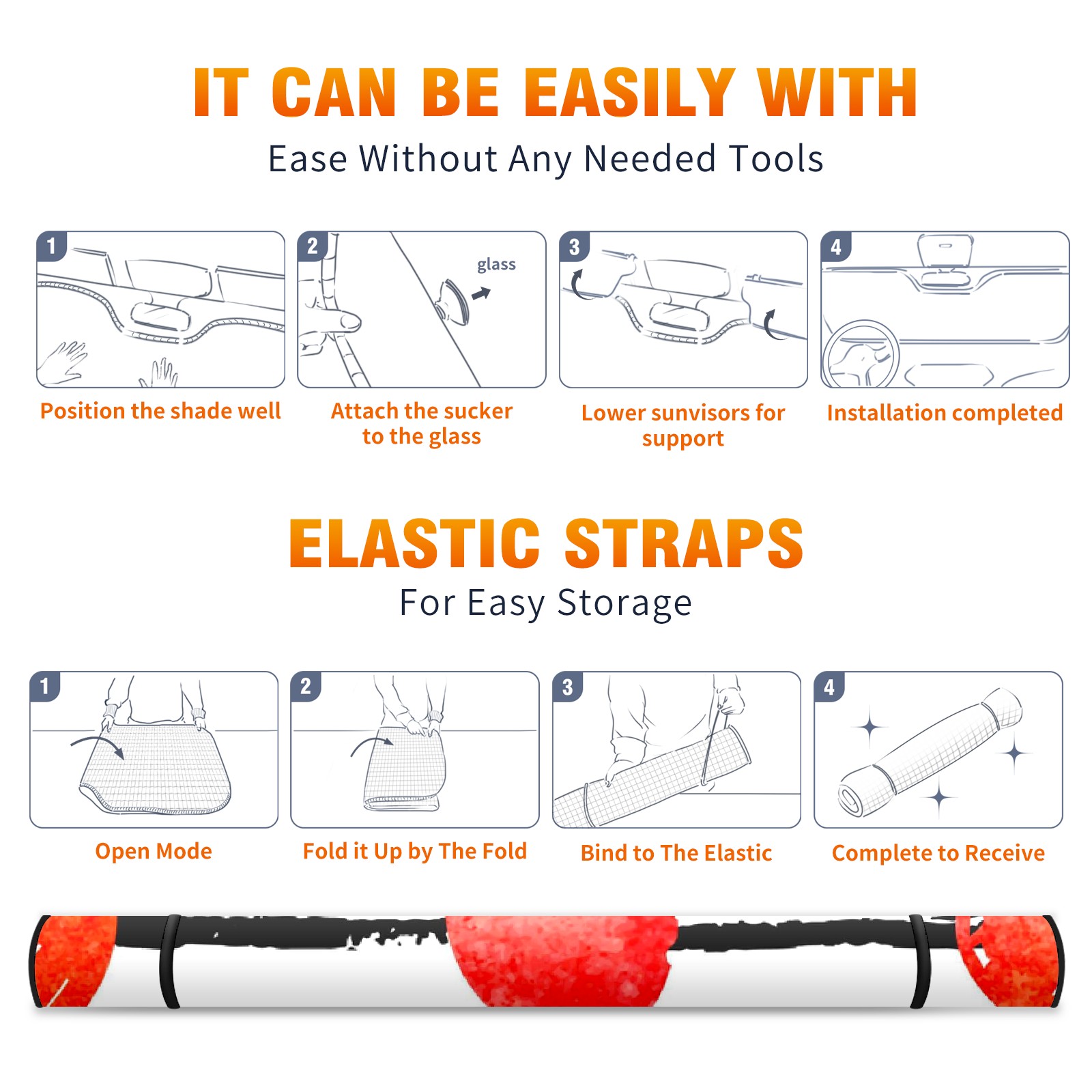 IT CAN BE EASILY WITH
Ease Without Any Needed Tools

1
Position the shade well

2
glass
Attach the sucker to the glass

3
Lower sunvisors for support

4
Installation completed

ELASTIC STRAPS
For Easy Storage

1
Open Mode

2
Fold it Up by The Fold

3
Bind to The Elastic

4
Complete to Receive