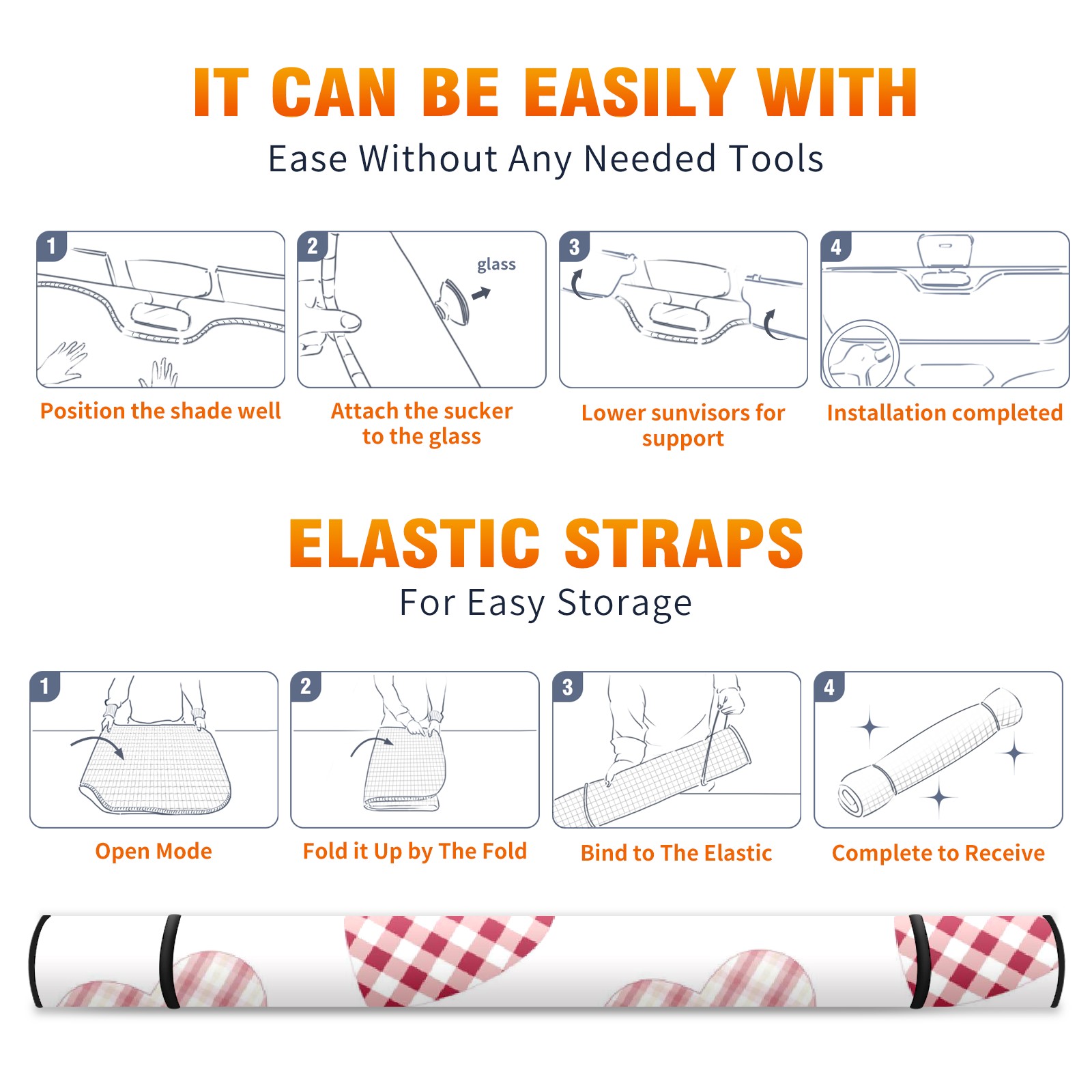 IT CAN BE EASILY WITH
Ease Without Any Needed Tools

1
Position the shade well

2
glass
Attach the sucker to the glass

3
Lower sunvisors for support

4
Installation completed

ELASTIC STRAPS
For Easy Storage

1
Open Mode

2
Fold it Up by The Fold

3
Bind to The Elastic

4
Complete to Receive