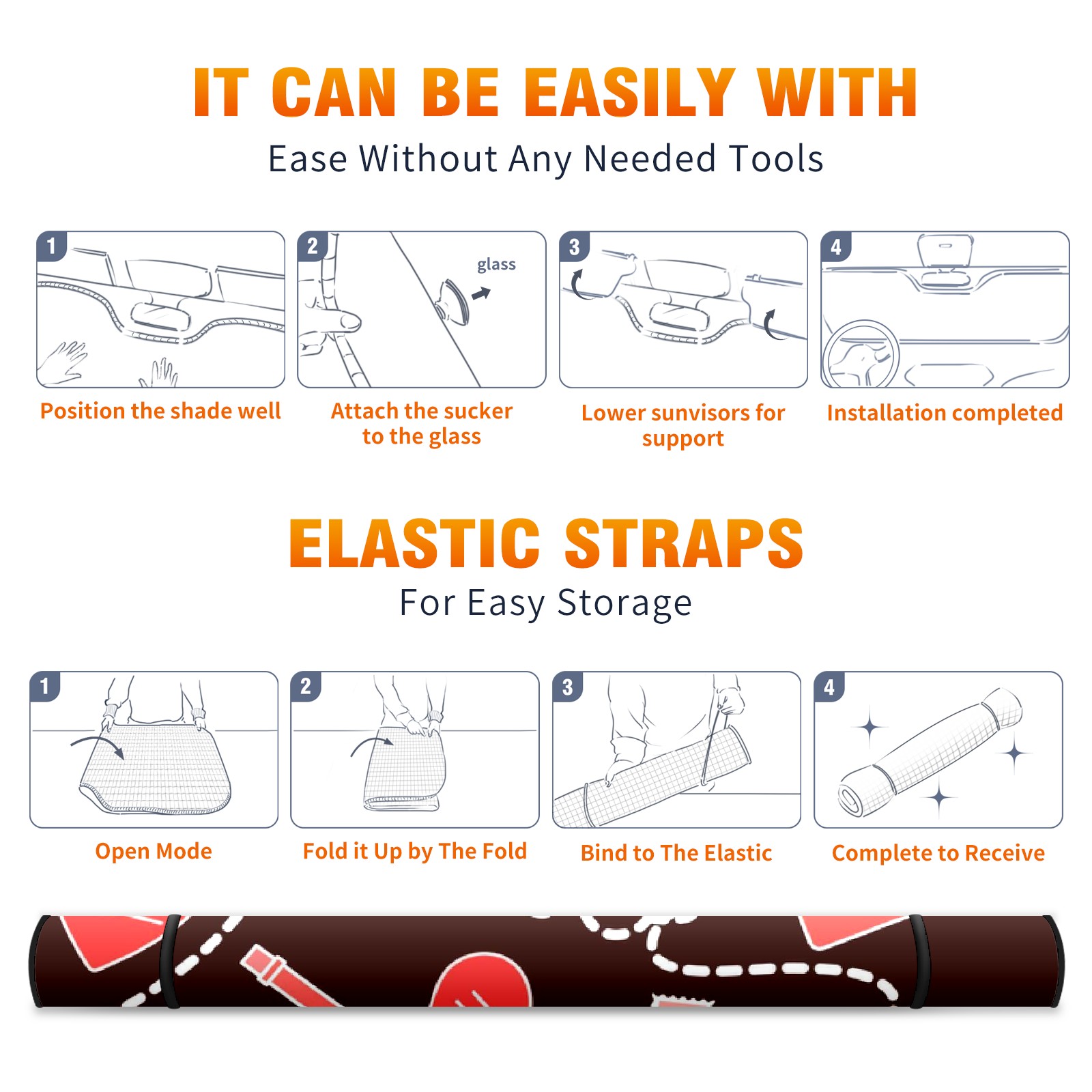 IT CAN BE EASILY WITH
Ease Without Any Needed Tools

1
Position the shade well

2
glass
Attach the sucker to the glass

3
Lower sunvisors for support

4
Installation completed

ELASTIC STRAPS
For Easy Storage

1
Open Mode

2
Fold it Up by The Fold

3
Bind to The Elastic

4
Complete to Receive