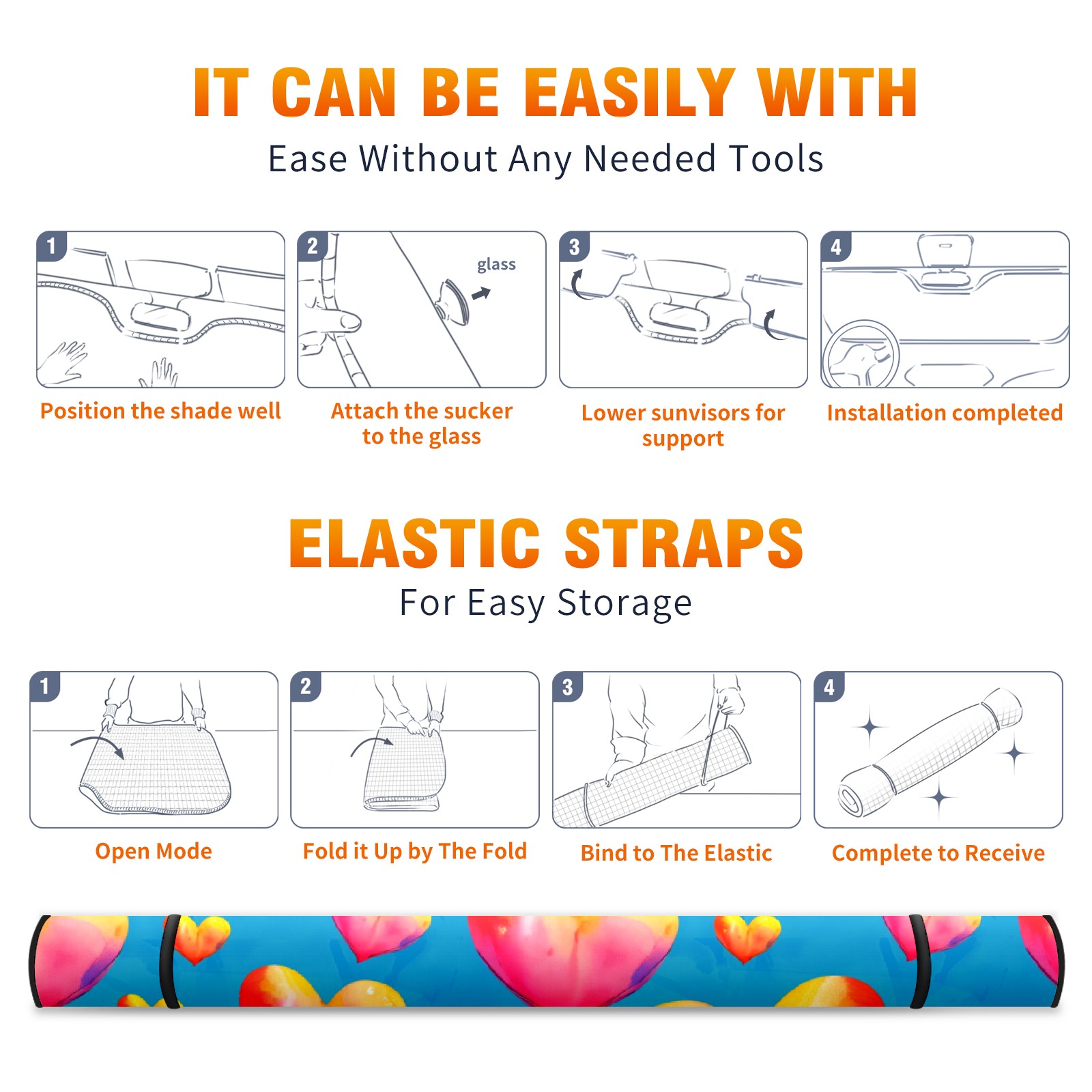 IT CAN BE EASILY WITH
Ease Without Any Needed Tools

1
Position the shade well

2
glass
Attach the sucker to the glass

3
Lower sunvisors for support

4
Installation completed

ELASTIC STRAPS
For Easy Storage

1
Open Mode

2
Fold it Up by The Fold

3
Bind to The Elastic

4
Complete to Receive