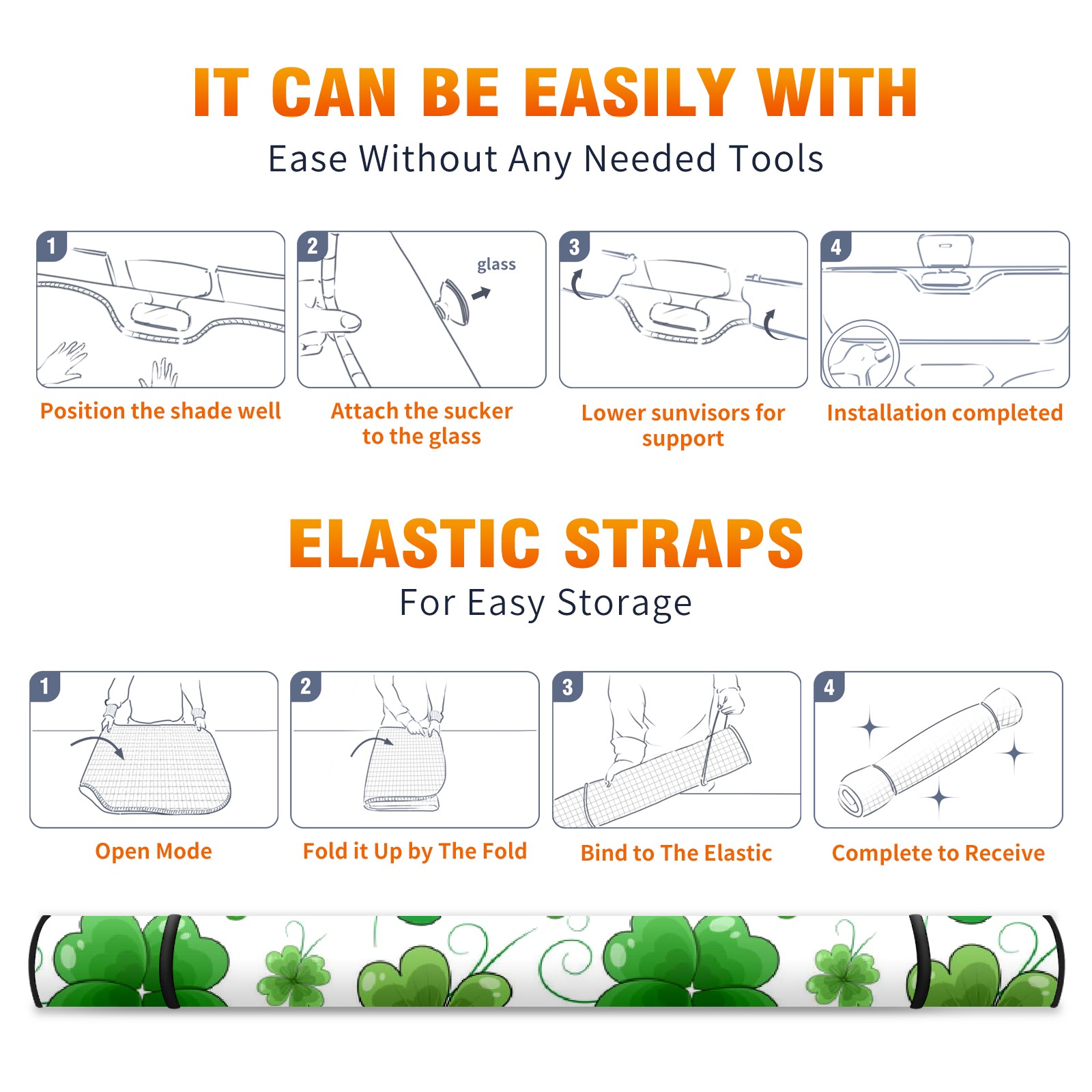 IT CAN BE EASILY WITH
Ease Without Any Needed Tools

1
Position the shade well

2
glass
Attach the sucker to the glass

3
Lower sunvisors for support

4
Installation completed

ELASTIC STRAPS
For Easy Storage

1
Open Mode

2
Fold it Up by The Fold

3
Bind to The Elastic

4
Complete to Receive