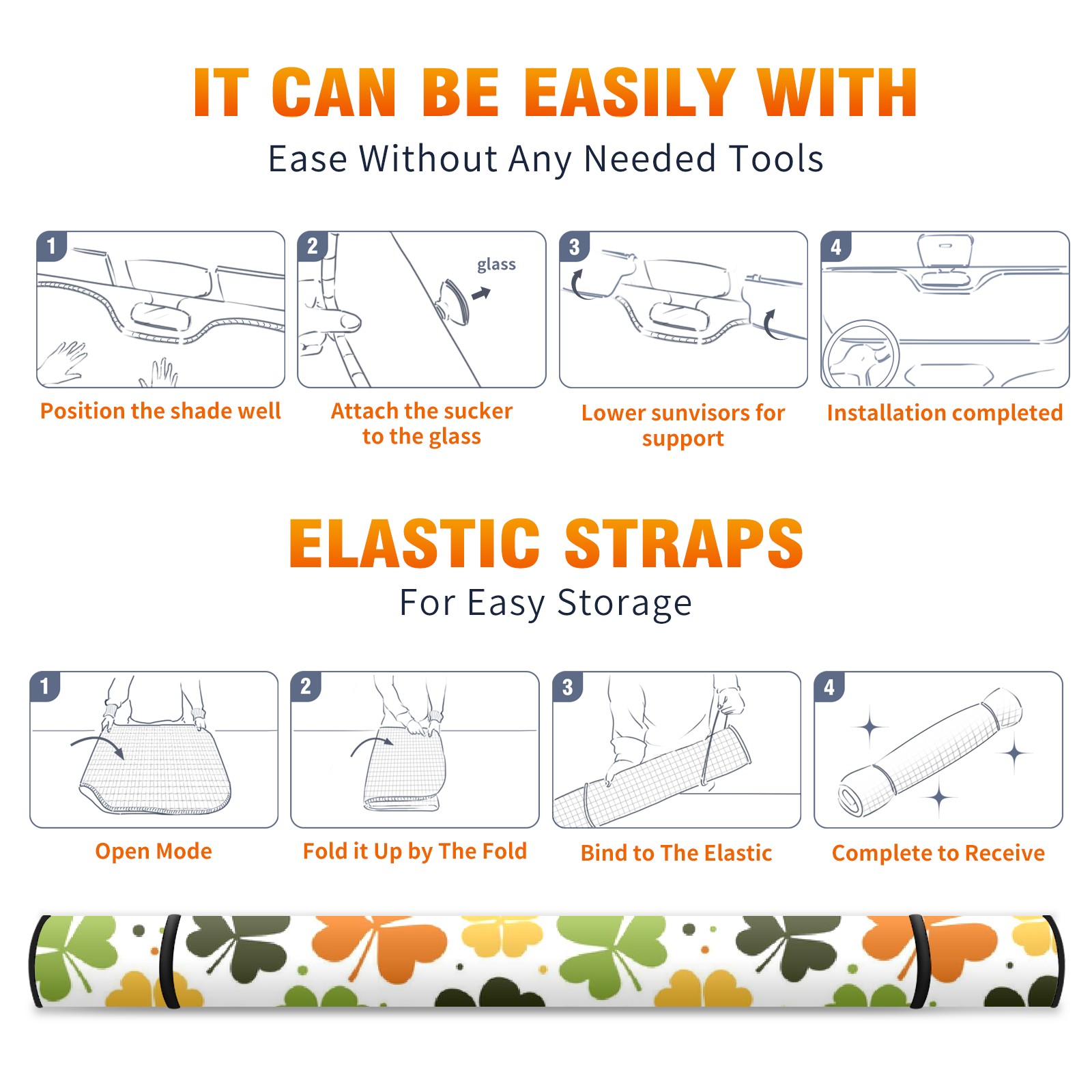 IT CAN BE EASILY WITH

Ease Without Any Needed Tools

1

Position the shade well

2

glass

Attach the sucker to the glass

3

Lower sunvisors for support

4

Installation completed

ELASTIC STRAPS

For Easy Storage

1

Open Mode

2

Fold it Up by The Fold

3

Bind to The Elastic

4

Complete to Receive