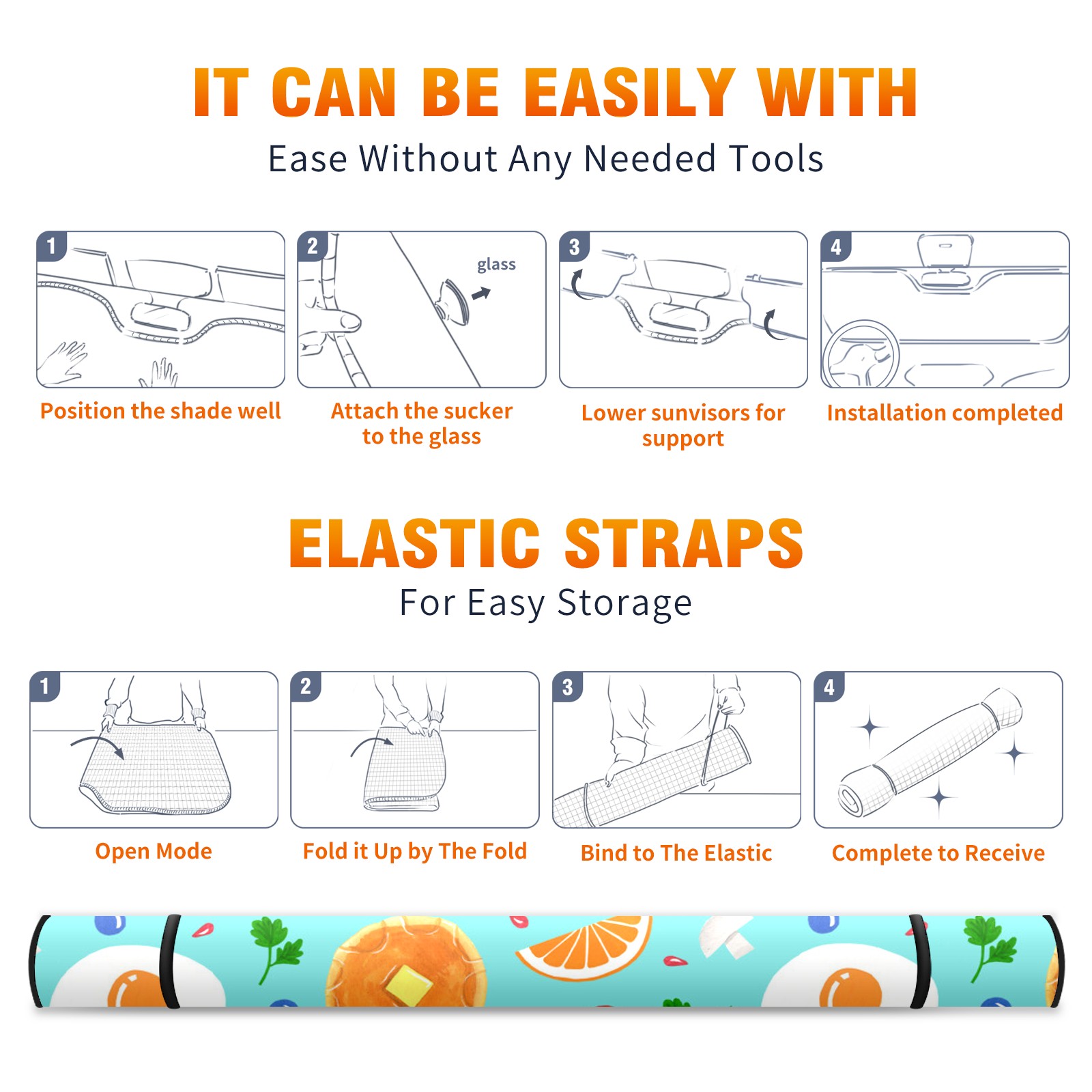 IT CAN BE EASILY WITH

Ease Without Any Needed Tools

1

Position the shade well

2

glass

Attach the sucker to the glass

3

Lower sunvisors for support

4

Installation completed

ELASTIC STRAPS

For Easy Storage

1

Open Mode

2

Fold it Up by The Fold

3

Bind to The Elastic

4

Complete to Receive