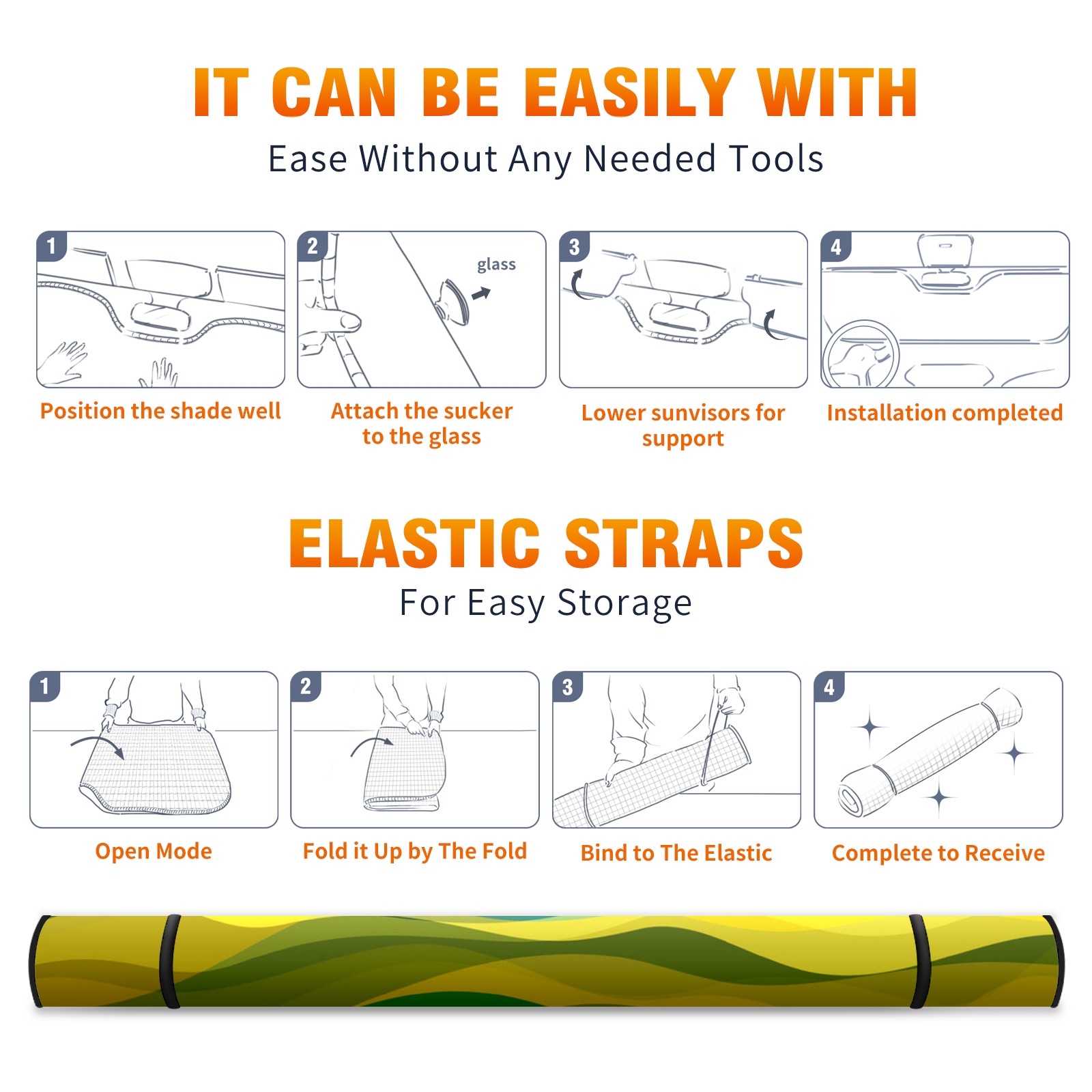 IT CAN BE EASILY WITH
Ease Without Any Needed Tools

1
Position the shade well

2
glass
Attach the sucker to the glass

3
Lower sunvisors for support

4
Installation completed

ELASTIC STRAPS
For Easy Storage

1
Open Mode

2
Fold it Up by The Fold

3
Bind to The Elastic

4
Complete to Receive