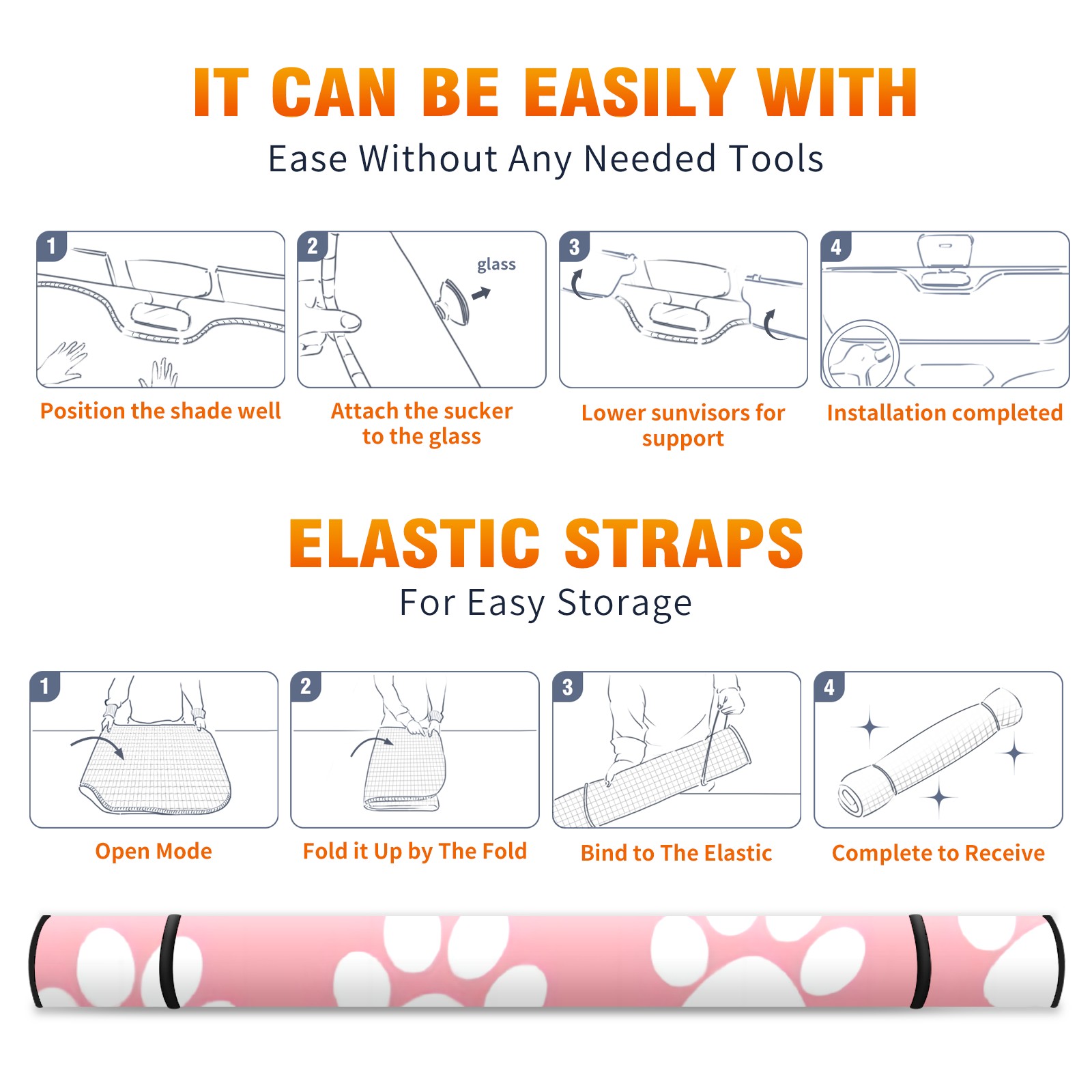 IT CAN BE EASILY WITH
Ease Without Any Needed Tools

1
Position the shade well

2
glass
Attach the sucker to the glass

3
Lower sunvisors for support

4
Installation completed

ELASTIC STRAPS
For Easy Storage

1
Open Mode

2
Fold it Up by The Fold

3
Bind to The Elastic

4
Complete to Receive