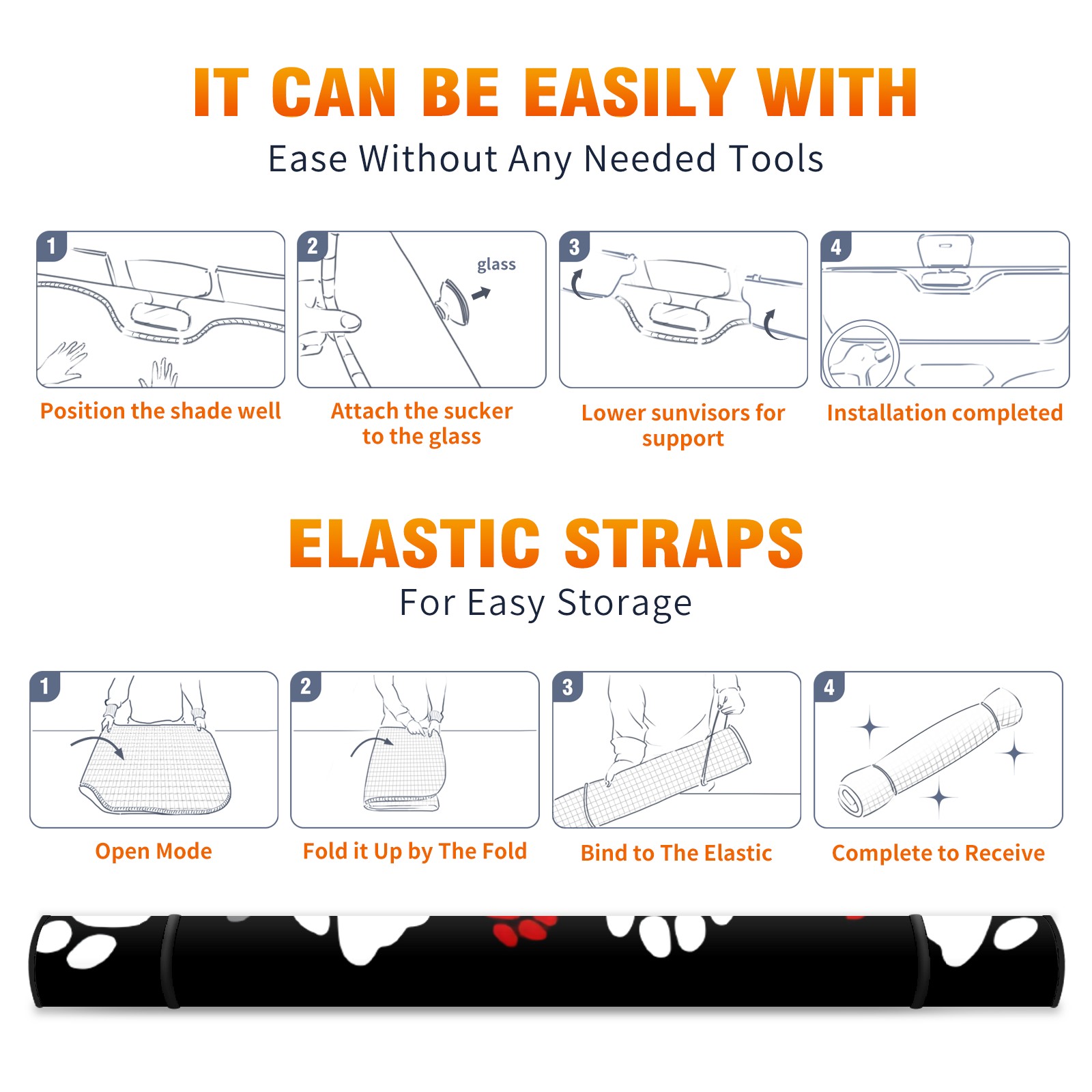 IT CAN BE EASILY WITH

Ease Without Any Needed Tools

1

Position the shade well

2

glass

Attach the sucker to the glass

3

Lower sunvisors for support

4

Installation completed

ELASTIC STRAPS

For Easy Storage

1

Open Mode

2

Fold it Up by The Fold

3

Bind to The Elastic

4

Complete to Receive