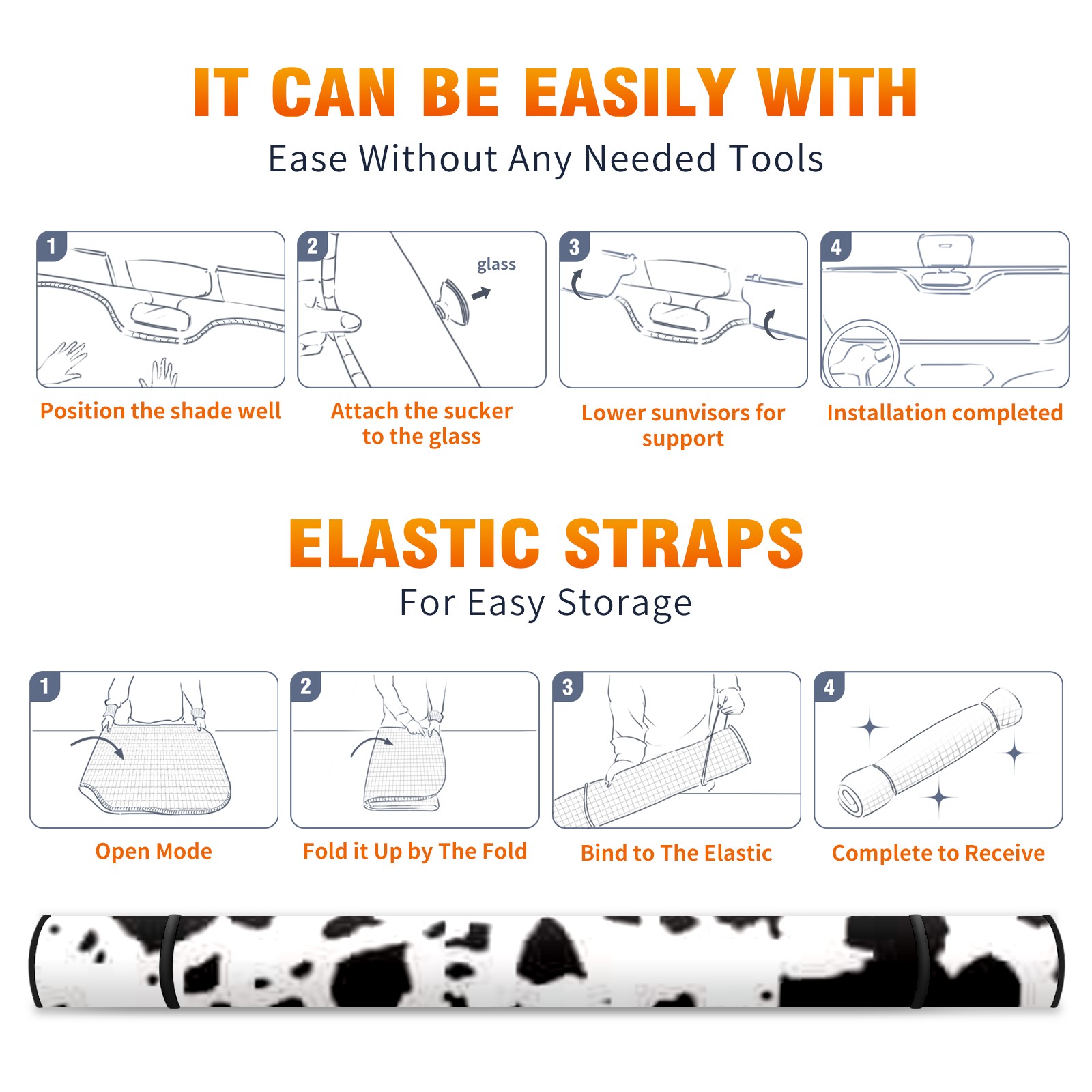 IT CAN BE EASILY WITH
Ease Without Any Needed Tools

1
Position the shade well

2
glass
Attach the sucker to the glass

3
Lower sunvisors for support

4
Installation completed

ELASTIC STRAPS
For Easy Storage

1
Open Mode

2
Fold it Up by The Fold

3
Bind to The Elastic

4
Complete to Receive