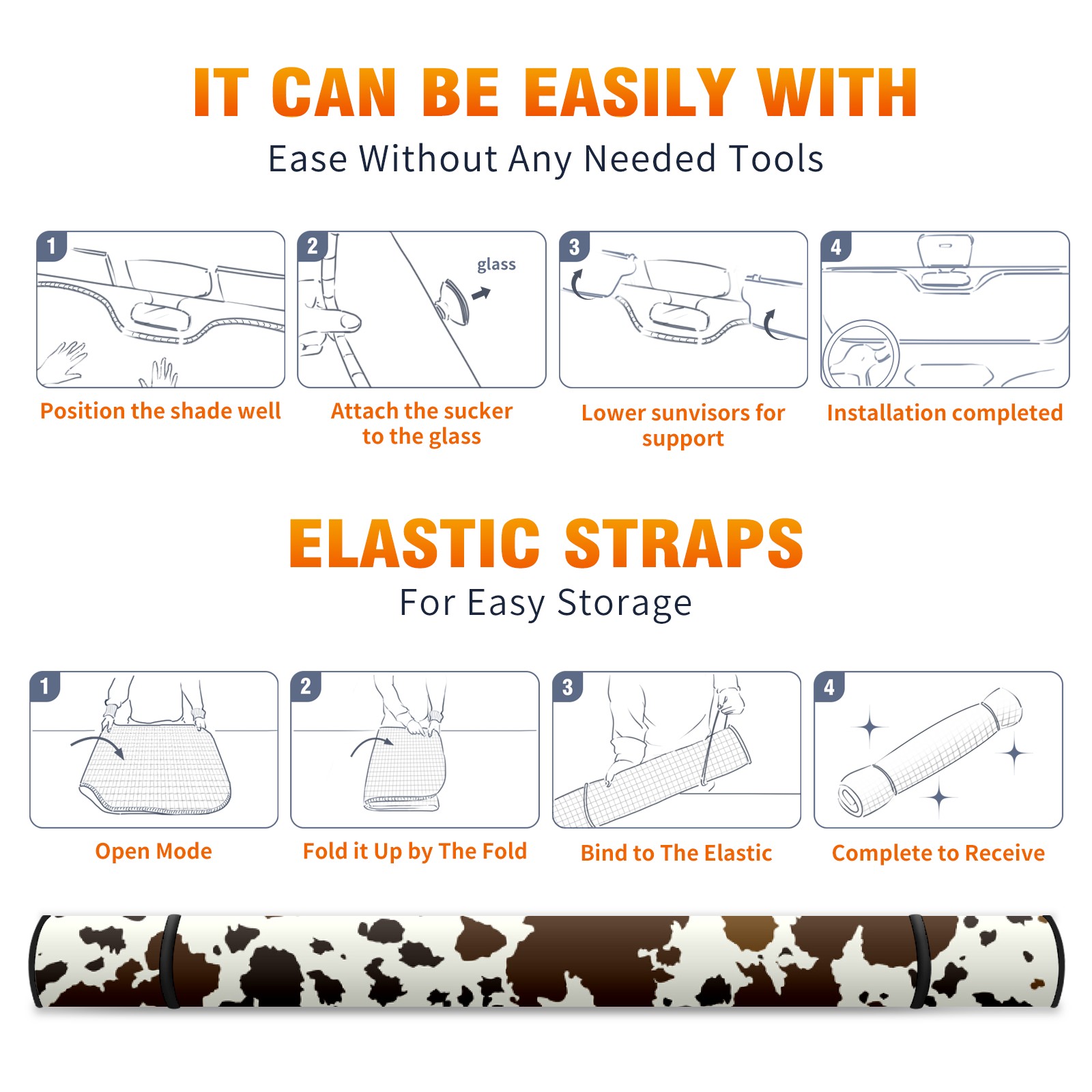 IT CAN BE EASILY WITH

Ease Without Any Needed Tools

1

Position the shade well

2

glass

Attach the sucker to the glass

3

Lower sunvisors for support

4

Installation completed

ELASTIC STRAPS

For Easy Storage

1

Open Mode

2

Fold it Up by The Fold

3

Bind to The Elastic

4

Complete to Receive