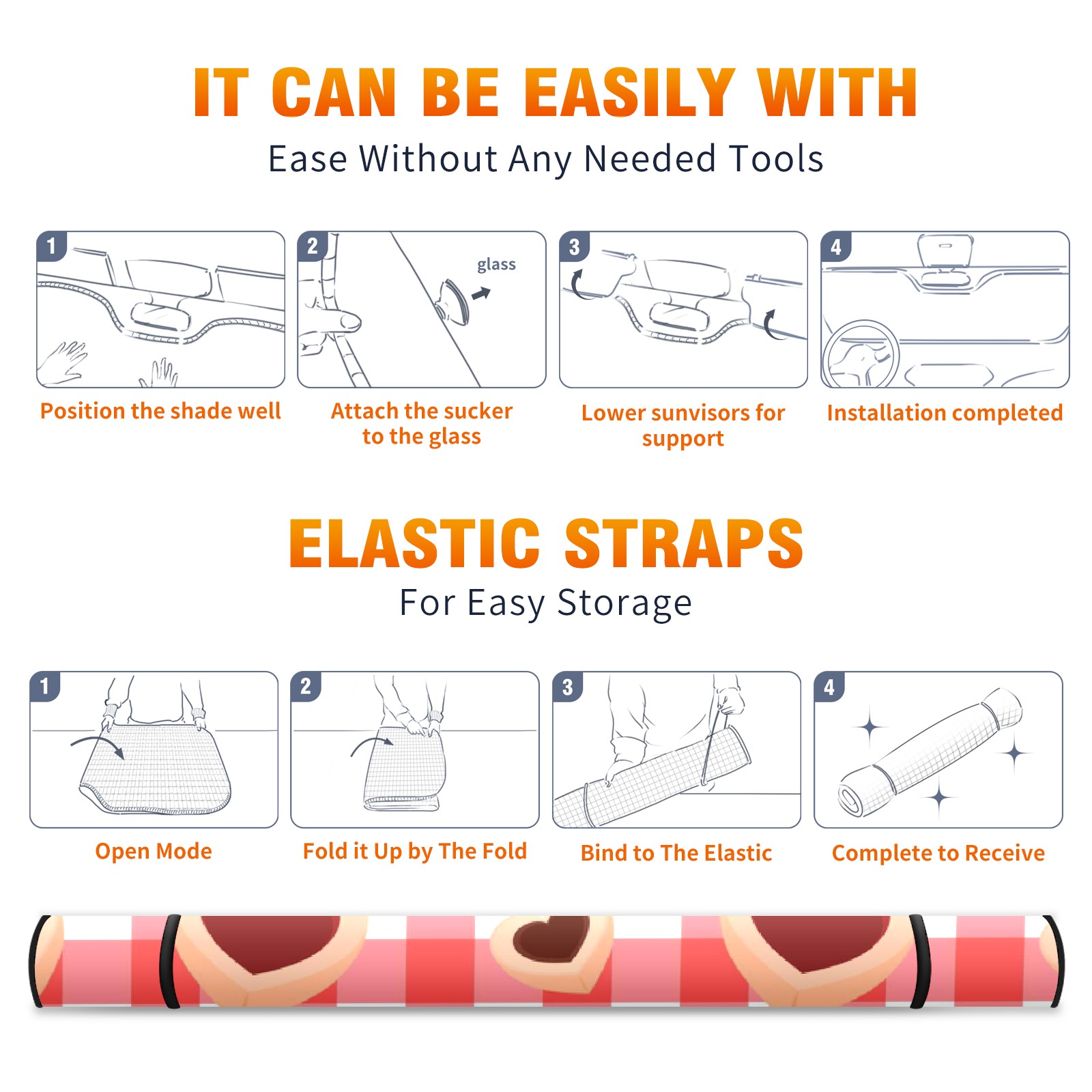 IT CAN BE EASILY WITH
Ease Without Any Needed Tools

1
Position the shade well

2
glass
Attach the sucker to the glass

3
Lower sunvisors for support

4
Installation completed

ELASTIC STRAPS
For Easy Storage

1
Open Mode

2
Fold it Up by The Fold

3
Bind to The Elastic

4
Complete to Receive