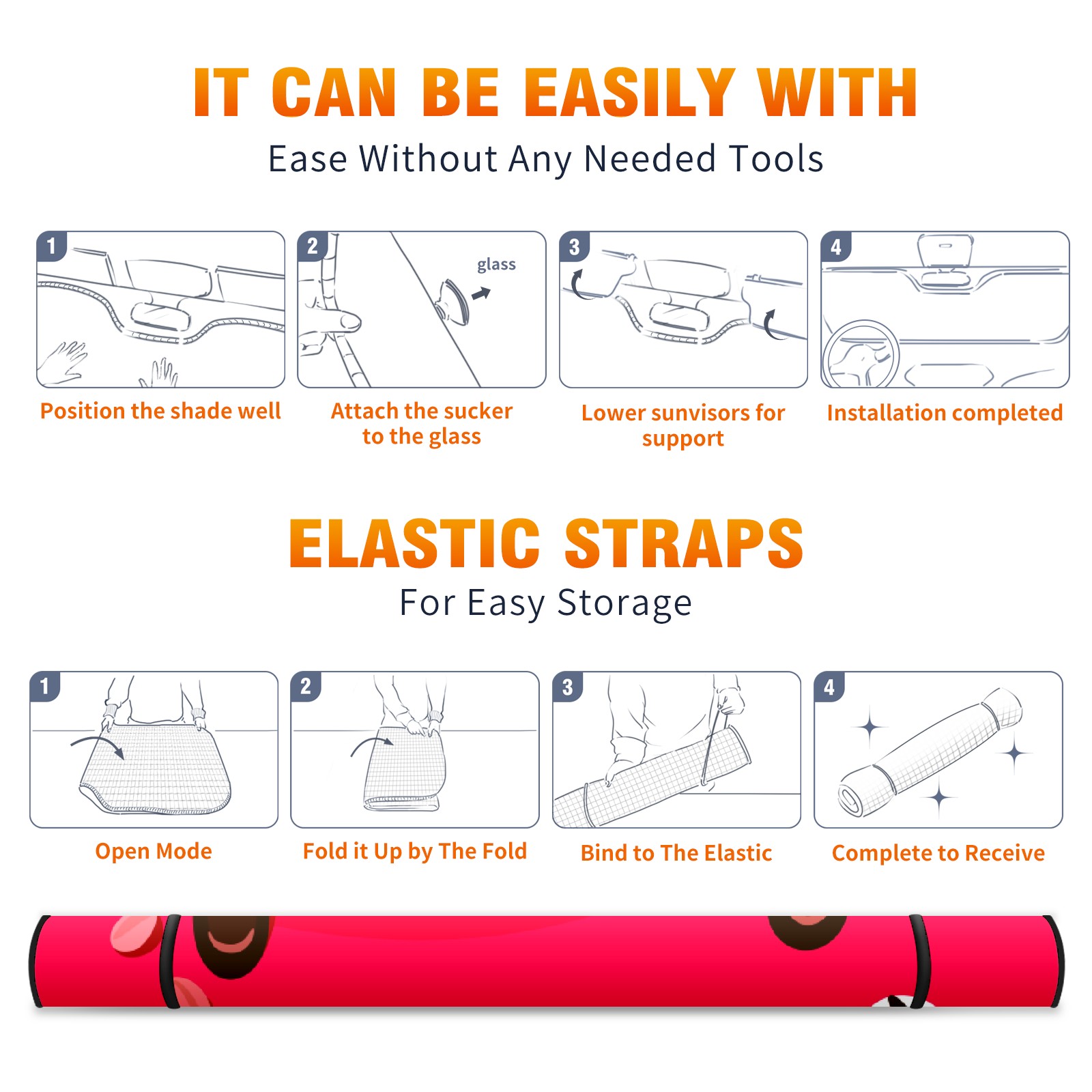 IT CAN BE EASILY WITH

Ease Without Any Needed Tools

1

Position the shade well

2

glass

Attach the sucker to the glass

3

Lower sunvisors for support

4

Installation completed

ELASTIC STRAPS

For Easy Storage

1

Open Mode

2

Fold it Up by The Fold

3

Bind to The Elastic

4

Complete to Receive