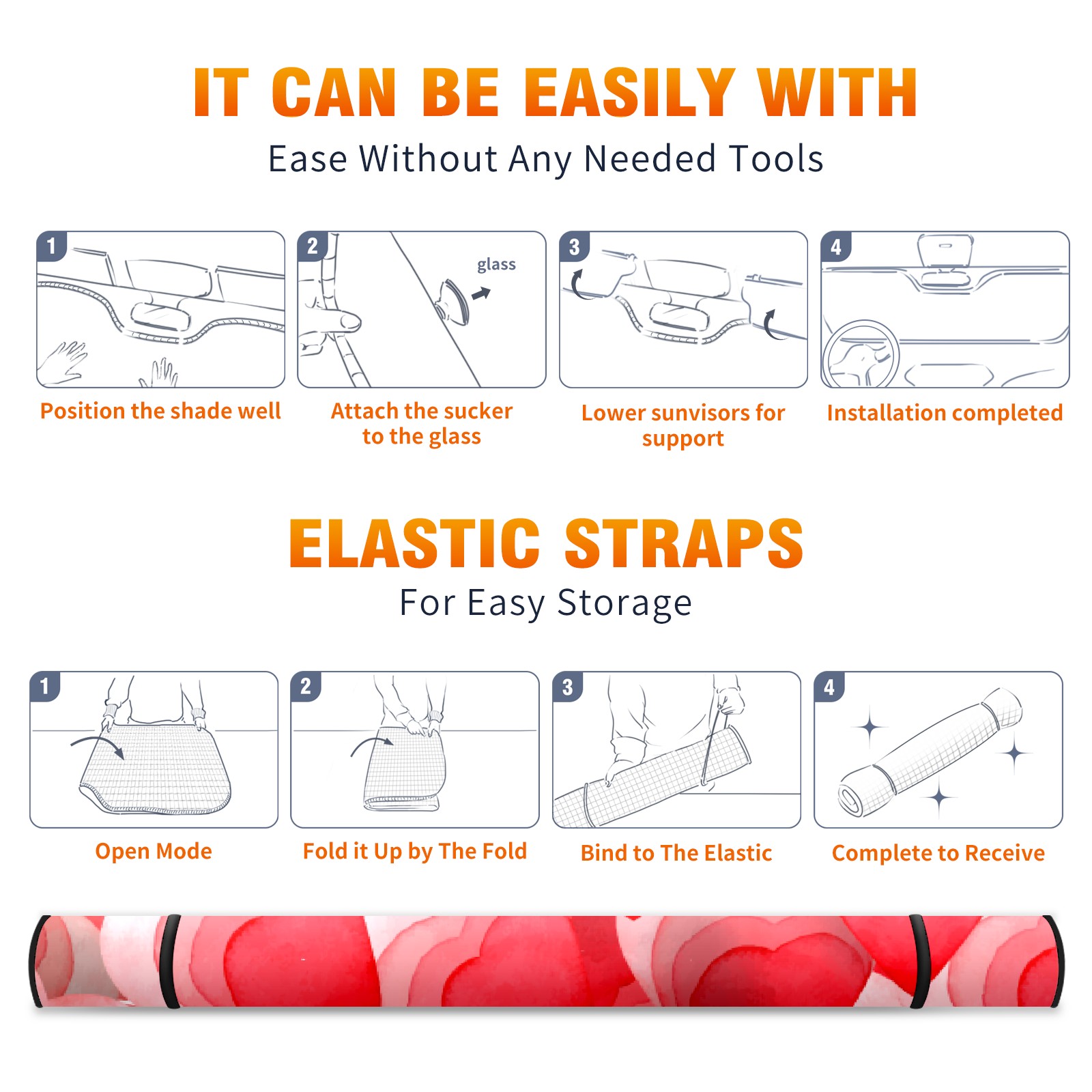 IT CAN BE EASILY WITH
Ease Without Any Needed Tools

1
Position the shade well

2
glass
Attach the sucker to the glass

3
Lower sunvisors for support

4
Installation completed

ELASTIC STRAPS
For Easy Storage

1
Open Mode

2
Fold it Up by The Fold

3
Bind to The Elastic

4
Complete to Receive