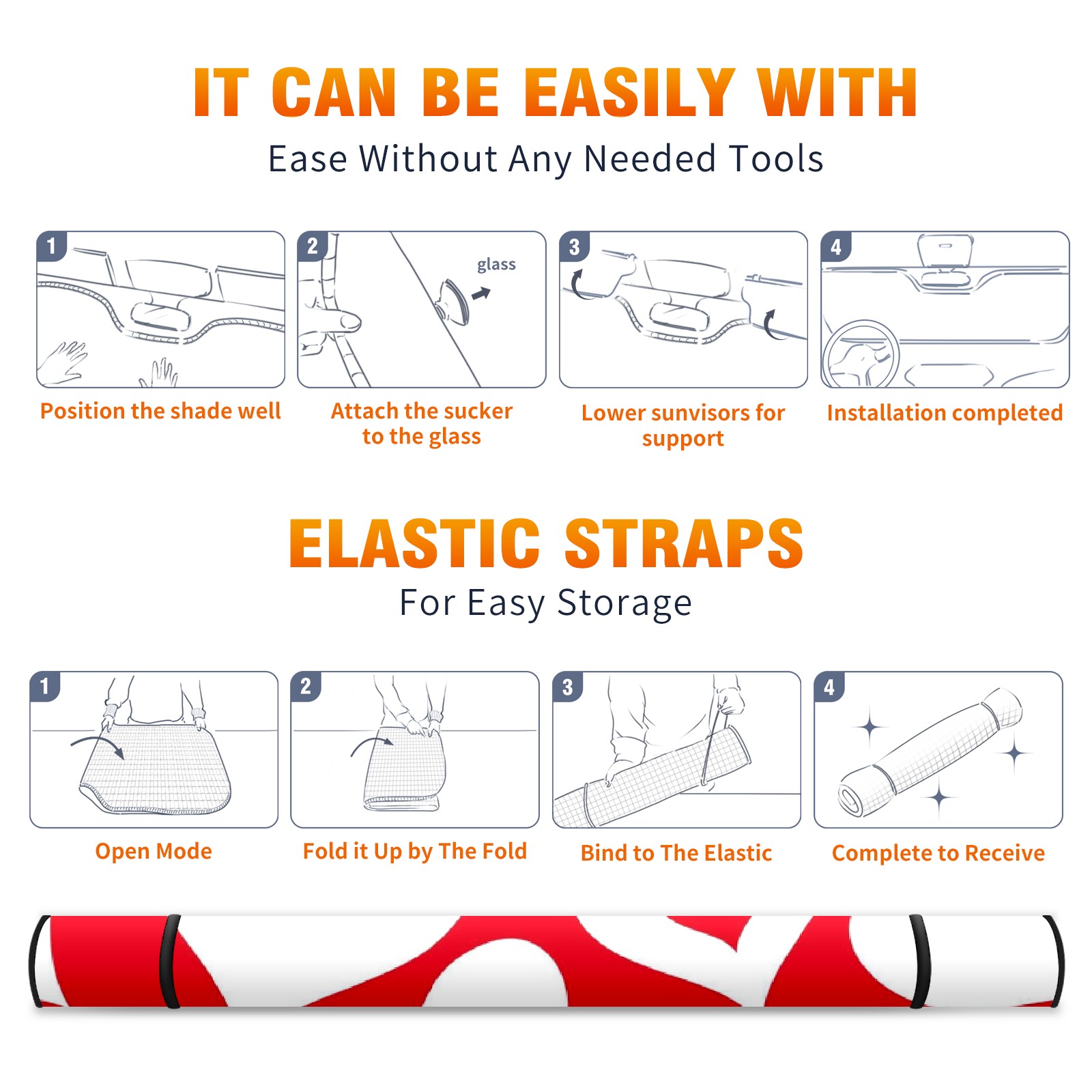 IT CAN BE EASILY WITH
Ease Without Any Needed Tools

1
Position the shade well

2
glass
Attach the sucker to the glass

3
Lower sunvisors for support

4
Installation completed

ELASTIC STRAPS
For Easy Storage

1
Open Mode

2
Fold it Up by The Fold

3
Bind to The Elastic

4
Complete to Receive