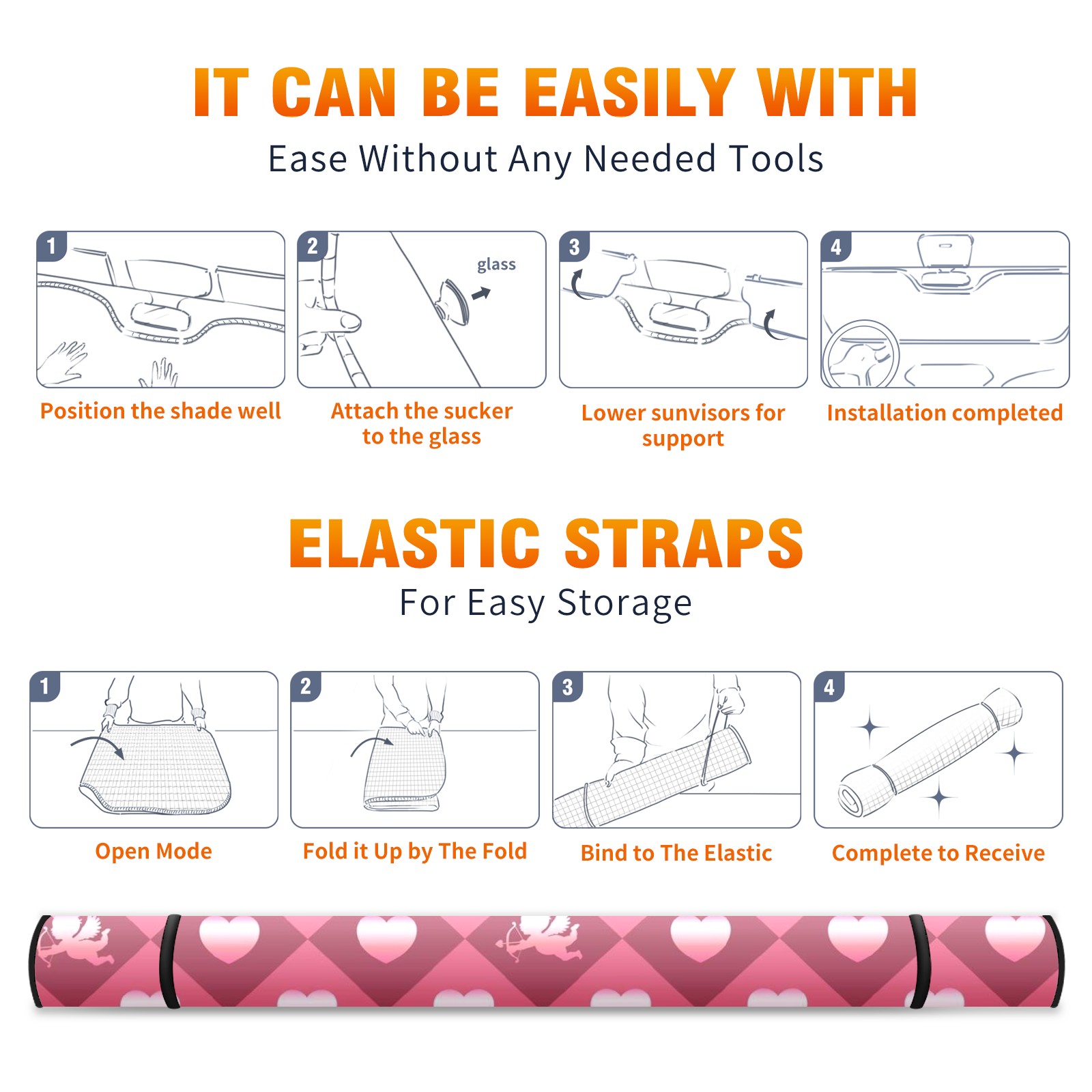 IT CAN BE EASILY WITH
Ease Without Any Needed Tools

1
Position the shade well

2
glass
Attach the sucker to the glass

3
Lower sunvisors for support

4
Installation completed

ELASTIC STRAPS
For Easy Storage

1
Open Mode

2
Fold it Up by The Fold

3
Bind to The Elastic

4
Complete to Receive