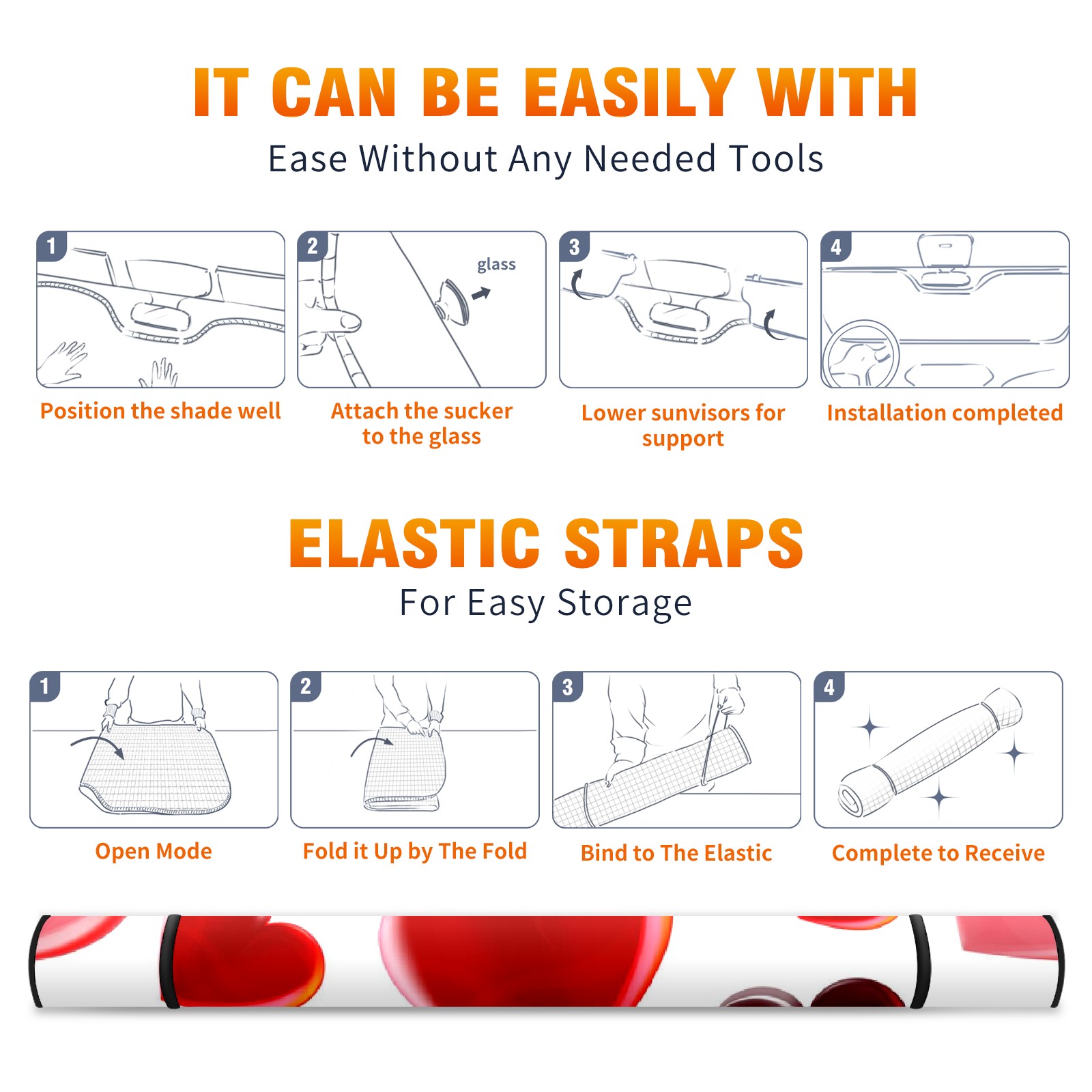 IT CAN BE EASILY WITH
Ease Without Any Needed Tools

1
Position the shade well

2
glass
Attach the sucker to the glass

3
Lower sunvisors for support

4
Installation completed

ELASTIC STRAPS
For Easy Storage

1
Open Mode

2
Fold it Up by The Fold

3
Bind to The Elastic

4
Complete to Receive