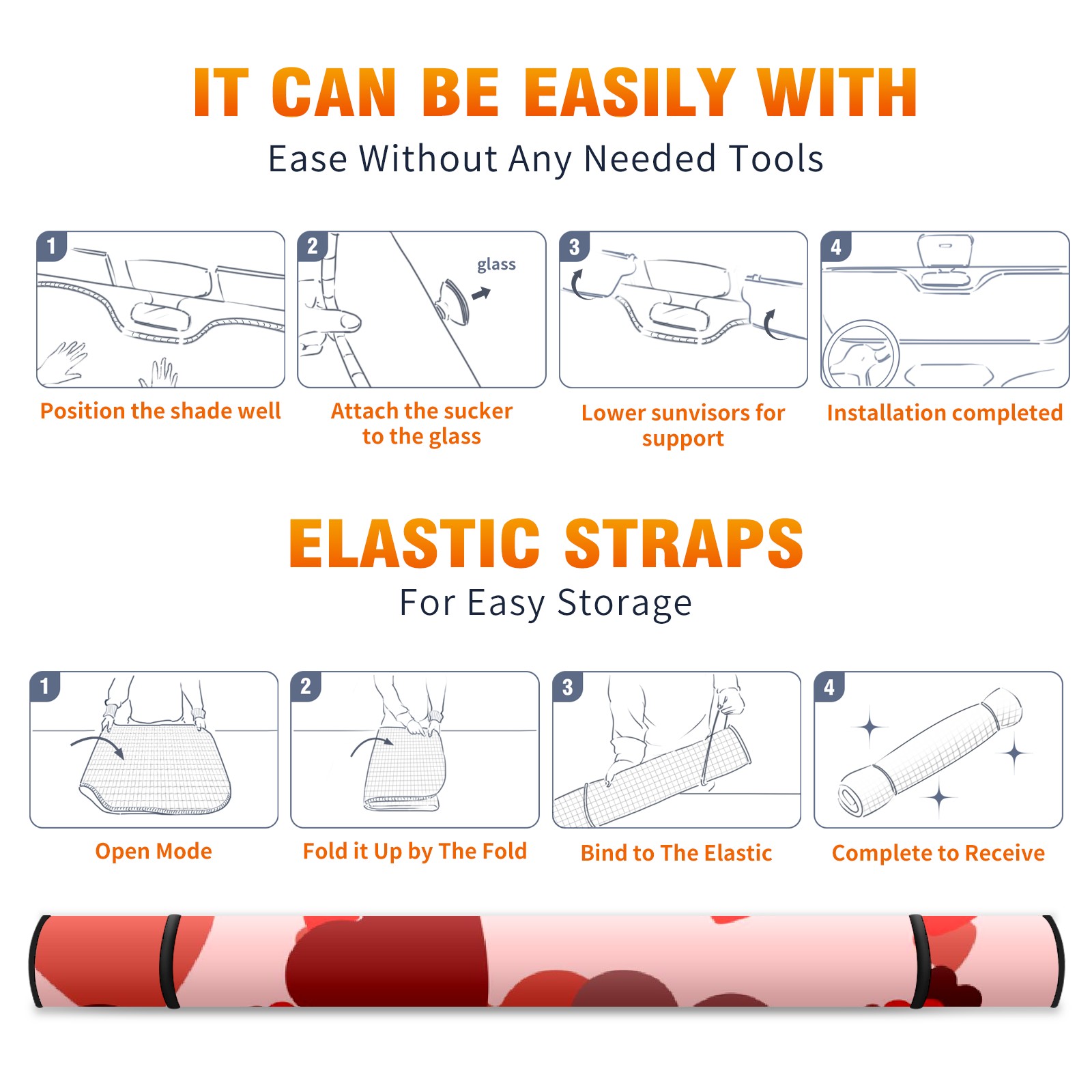 IT CAN BE EASILY WITH
Ease Without Any Needed Tools

1
Position the shade well

2
glass
Attach the sucker to the glass

3
Lower sunvisors for support

4
Installation completed

ELASTIC STRAPS
For Easy Storage

1
Open Mode

2
Fold it Up by The Fold

3
Bind to The Elastic

4
Complete to Receive