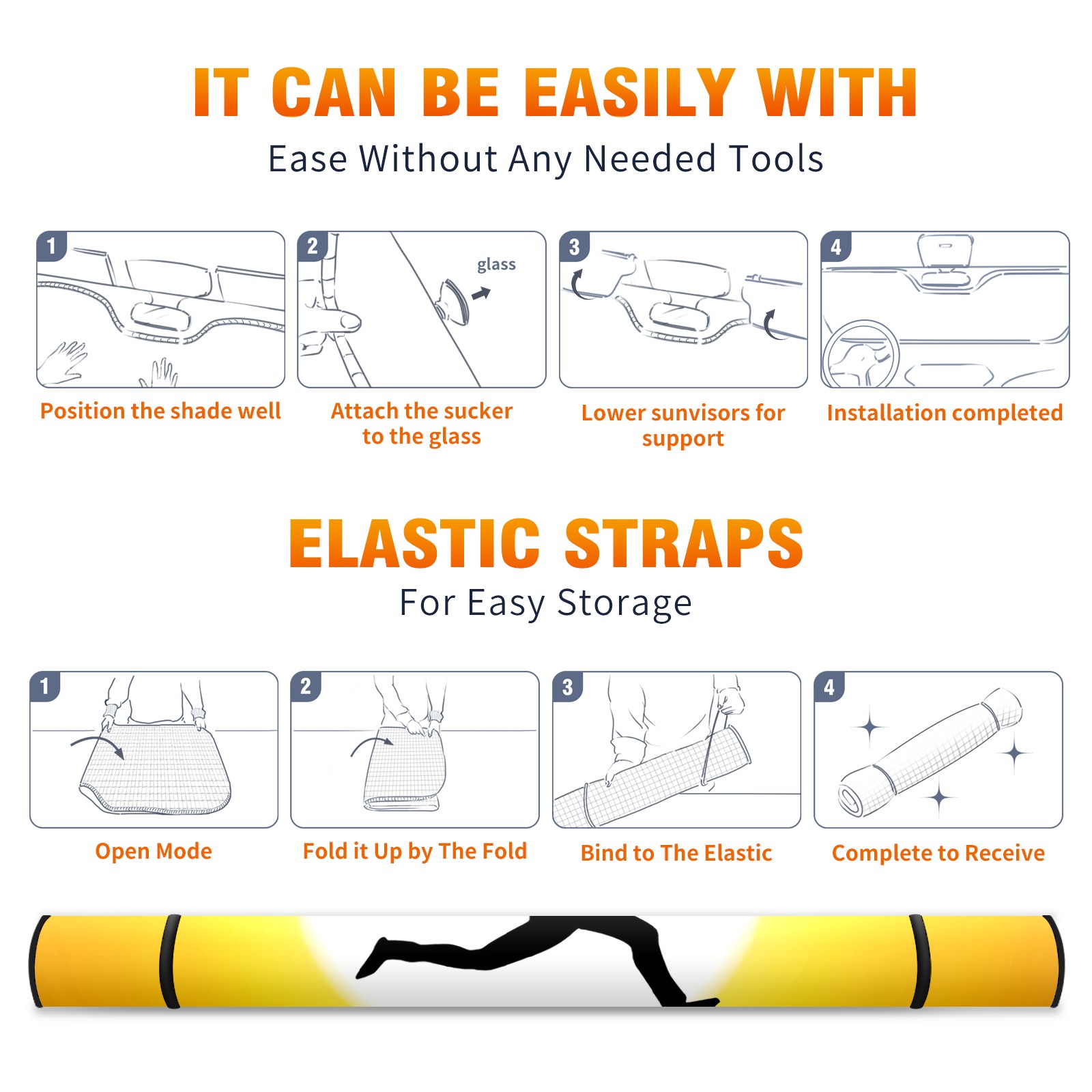 IT CAN BE EASILY WITH

Ease Without Any Needed Tools

1

Position the shade well

2

glass

Attach the sucker to the glass

3

Lower sunvisors for support

4

Installation completed

ELASTIC STRAPS

For Easy Storage

1

Open Mode

2

Fold it Up by The Fold

3

Bind to The Elastic

4

Complete to Receive