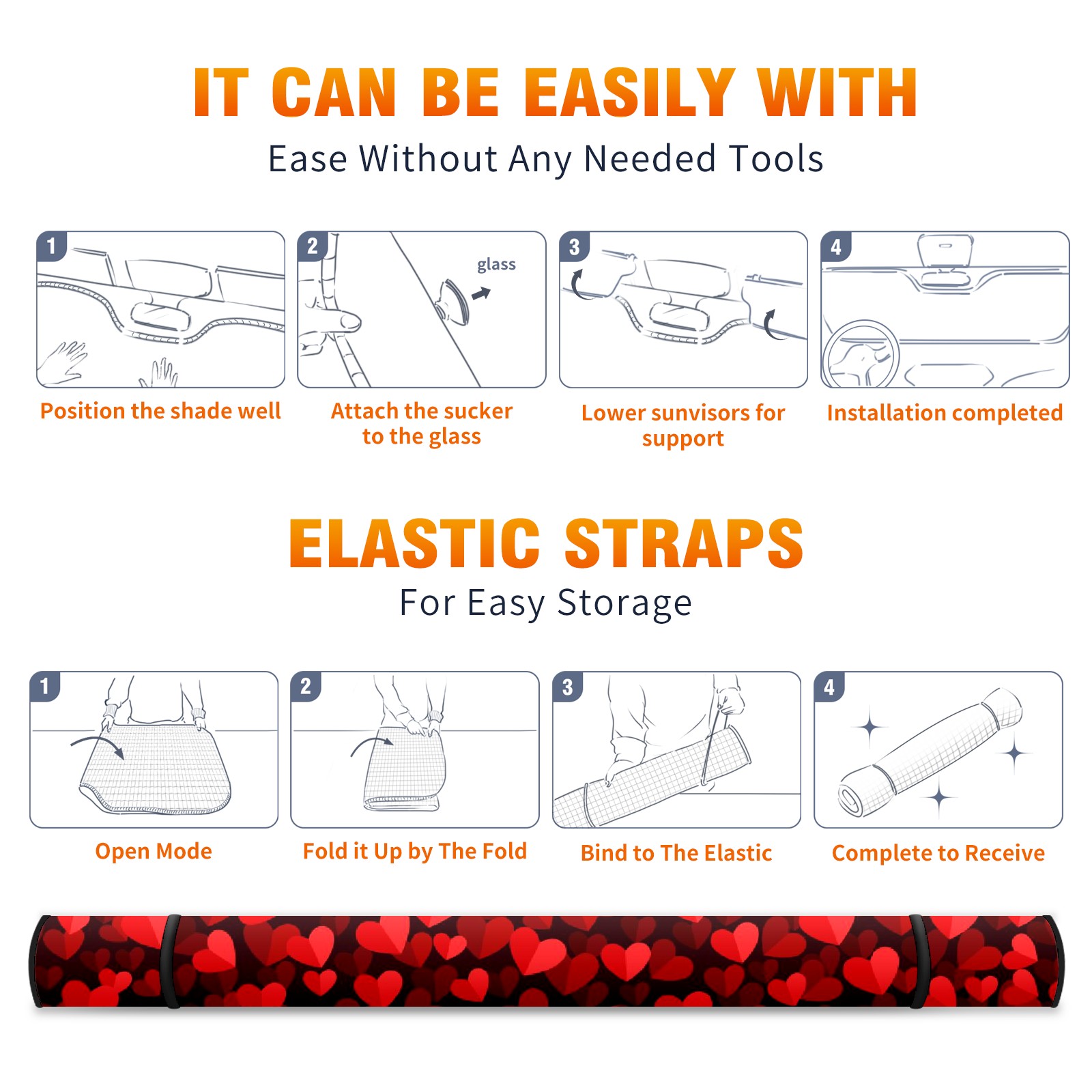 IT CAN BE EASILY WITH
Ease Without Any Needed Tools

1
Position the shade well

2
glass
Attach the sucker to the glass

3
Lower sunvisors for support

4
Installation completed

ELASTIC STRAPS
For Easy Storage

1
Open Mode

2
Fold it Up by The Fold

3
Bind to The Elastic

4
Complete to Receive