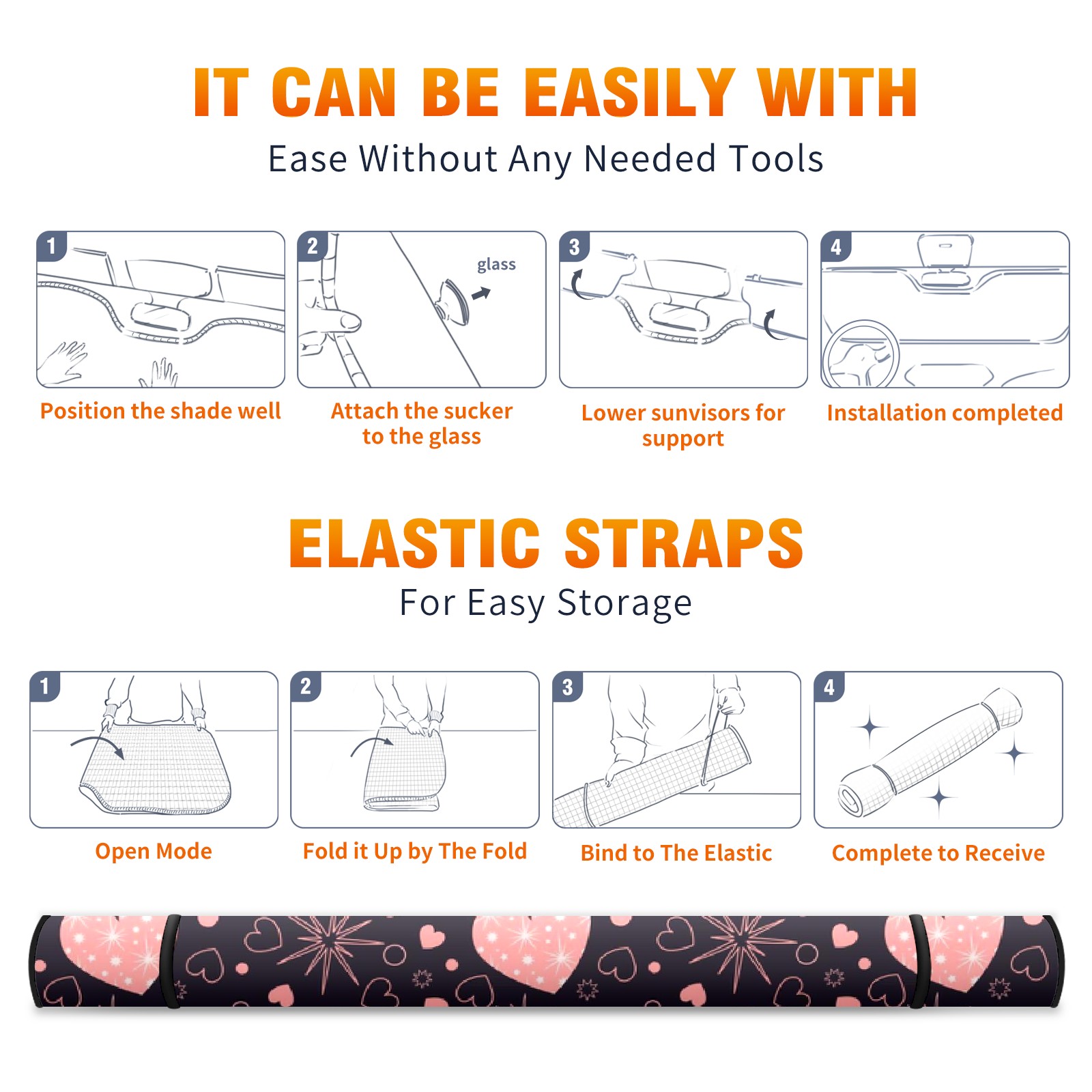 IT CAN BE EASILY WITH
Ease Without Any Needed Tools

1
Position the shade well

2
glass
Attach the sucker to the glass

3
Lower sunvisors for support

4
Installation completed

ELASTIC STRAPS
For Easy Storage

1
Open Mode

2
Fold it Up by The Fold

3
Bind to The Elastic

4
Complete to Receive