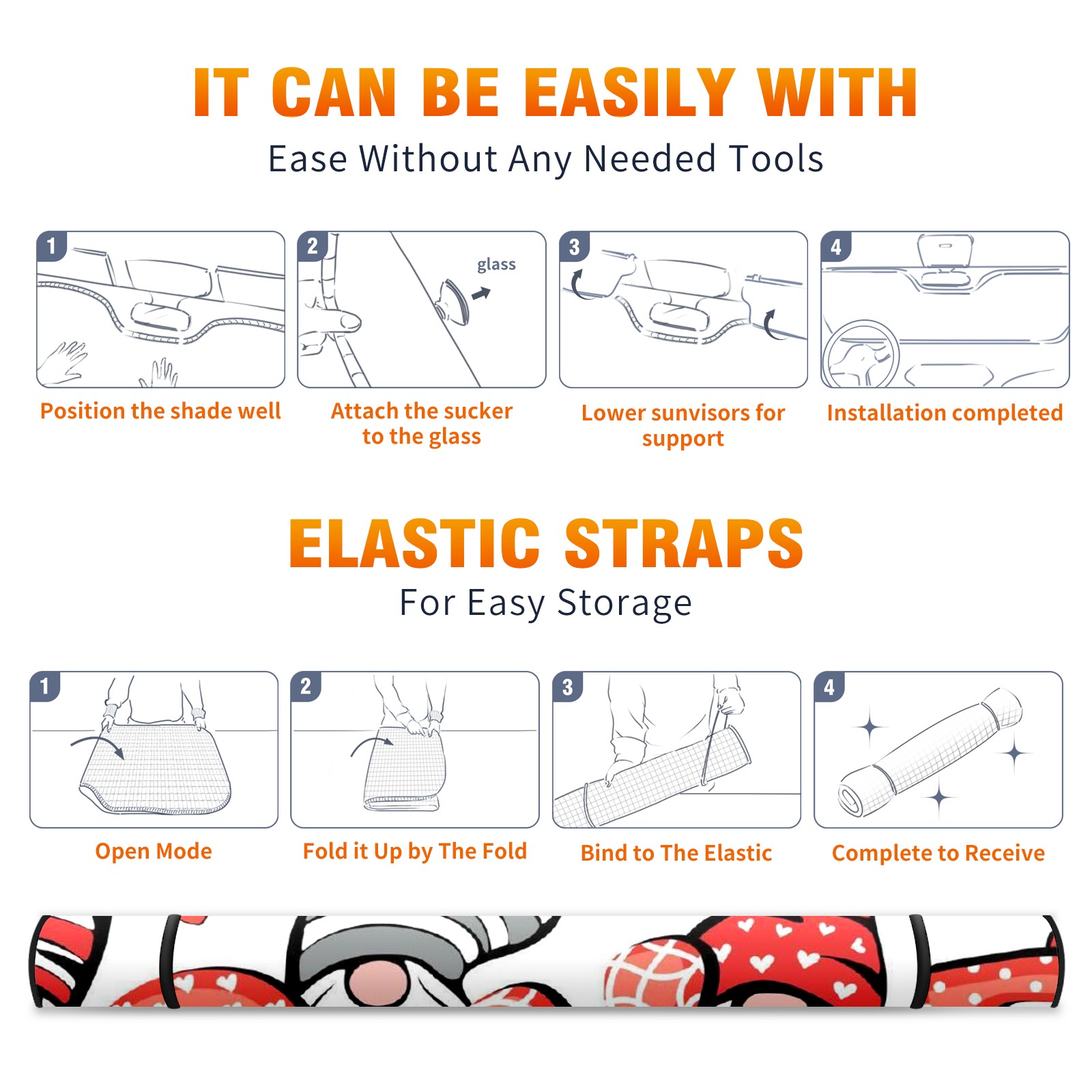 IT CAN BE EASILY WITH

Ease Without Any Needed Tools

1

Position the shade well

2

glass

Attach the sucker to the glass

3

Lower sunvisors for support

4

Installation completed

ELASTIC STRAPS

For Easy Storage

1

Open Mode

2

Fold it Up by The Fold

3

Bind to The Elastic

4

Complete to Receive