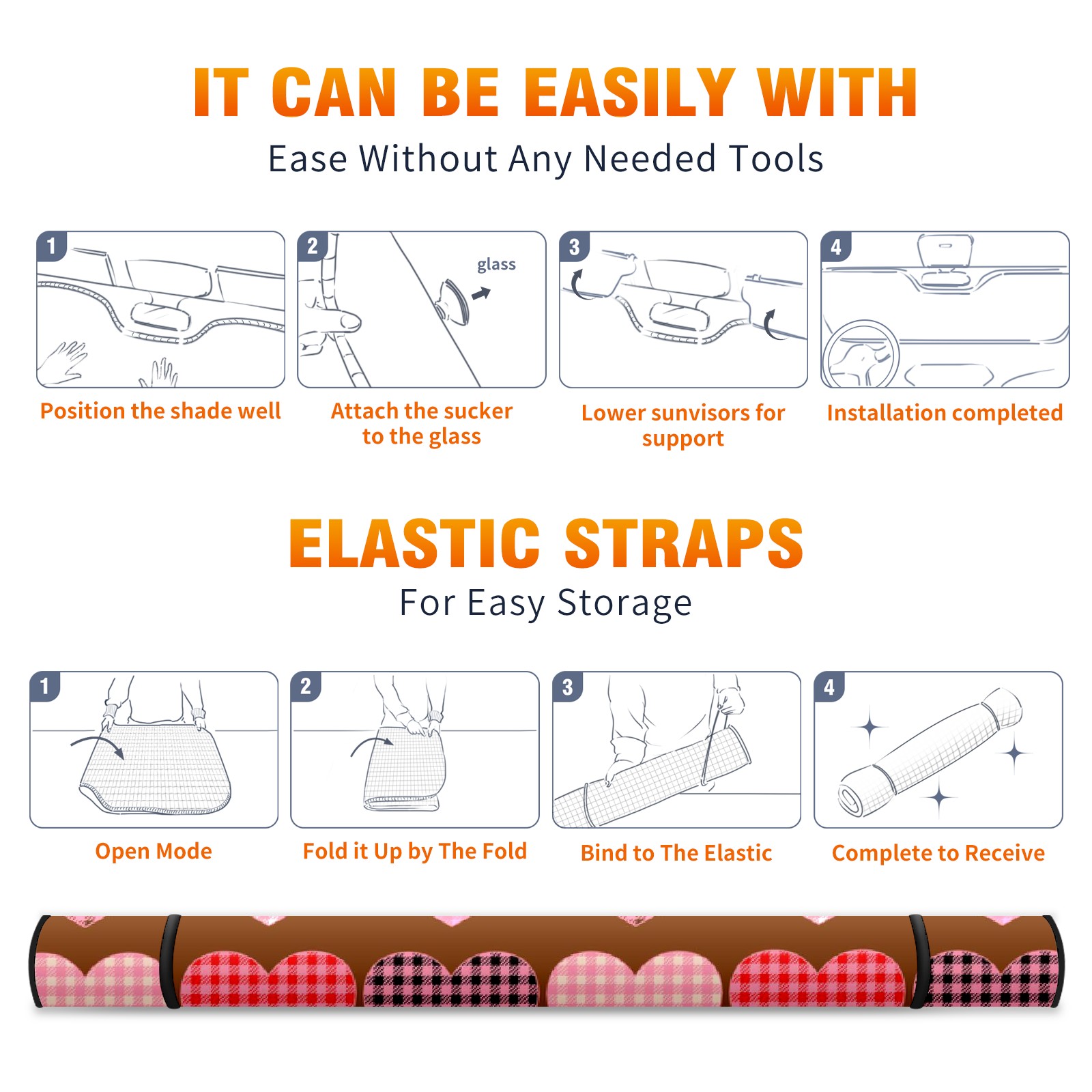 IT CAN BE EASILY WITH

Ease Without Any Needed Tools

1

Position the shade well

2

glass

Attach the sucker to the glass

3

Lower sunvisors for support

4

Installation completed

ELASTIC STRAPS

For Easy Storage

1

Open Mode

2

Fold it Up by The Fold

3

Bind to The Elastic

4

Complete to Receive