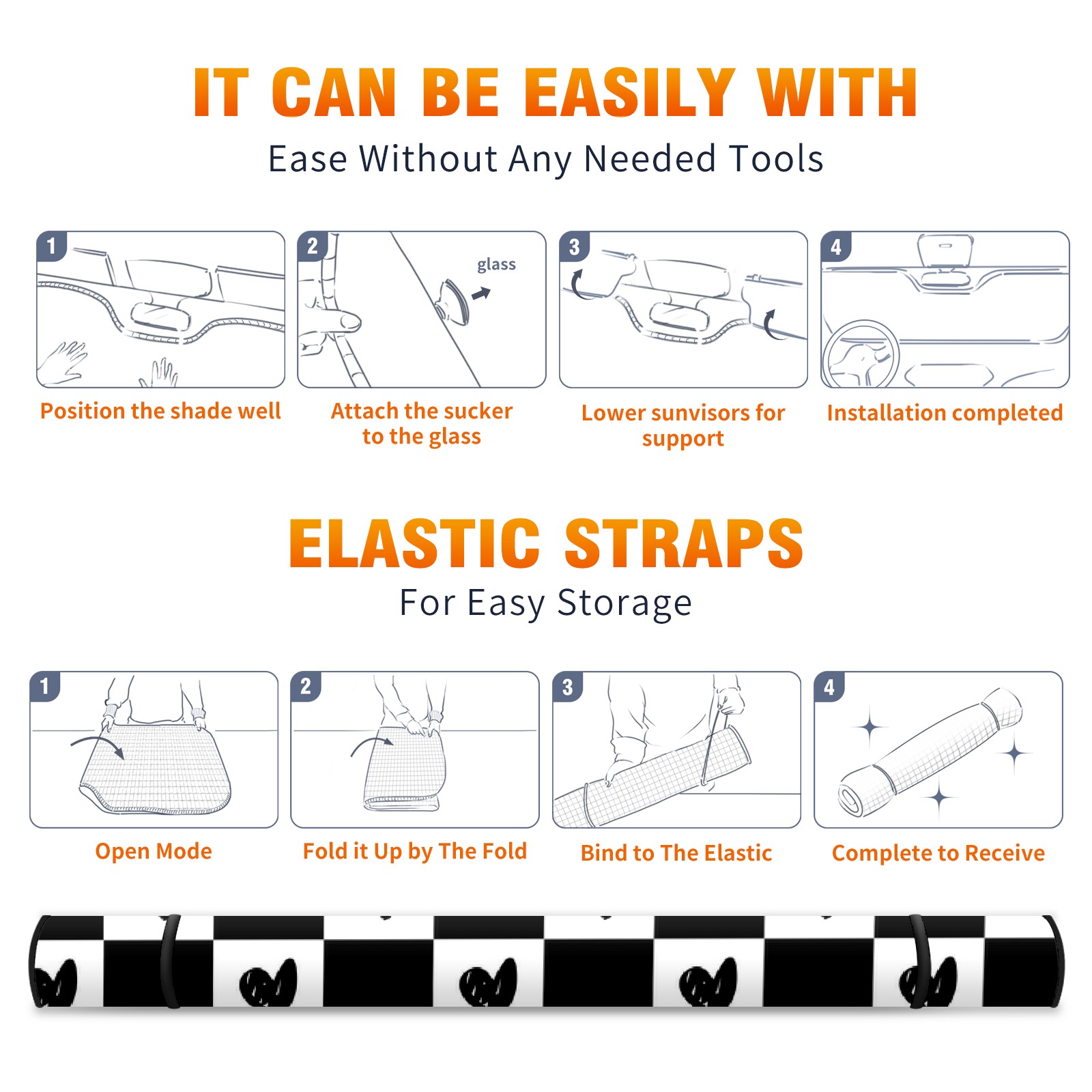 IT CAN BE EASILY WITH
Ease Without Any Needed Tools

1
Position the shade well

2
glass
Attach the sucker to the glass

3
Lower sunvisors for support

4
Installation completed

ELASTIC STRAPS
For Easy Storage

1
Open Mode

2
Fold it Up by The Fold

3
Bind to The Elastic

4
Complete to Receive