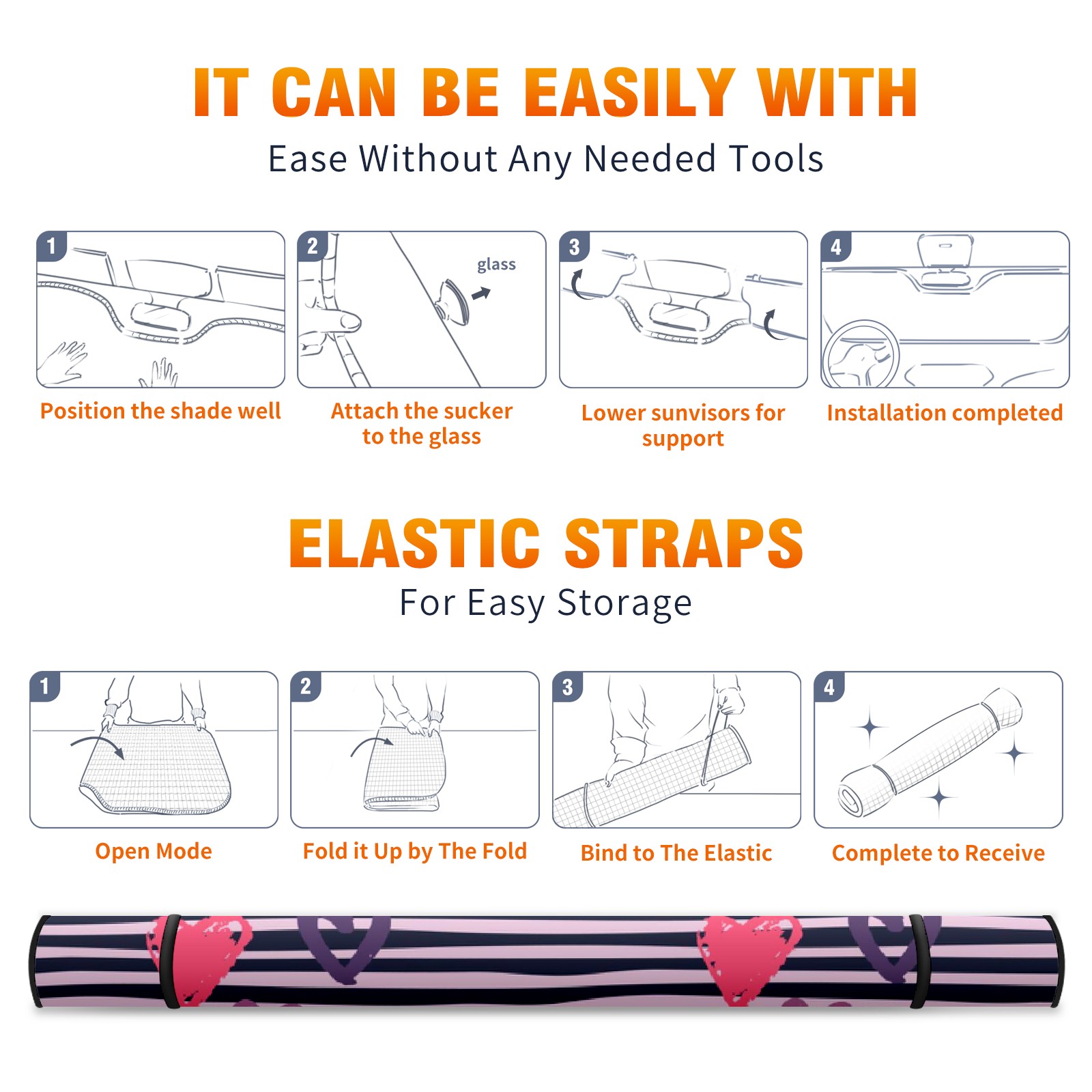 IT CAN BE EASILY WITH
Ease Without Any Needed Tools

1
Position the shade well

2
glass
Attach the sucker to the glass

3
Lower sunvisors for support

4
Installation completed

ELASTIC STRAPS
For Easy Storage

1
Open Mode

2
Fold it Up by The Fold

3
Bind to The Elastic

4
Complete to Receive