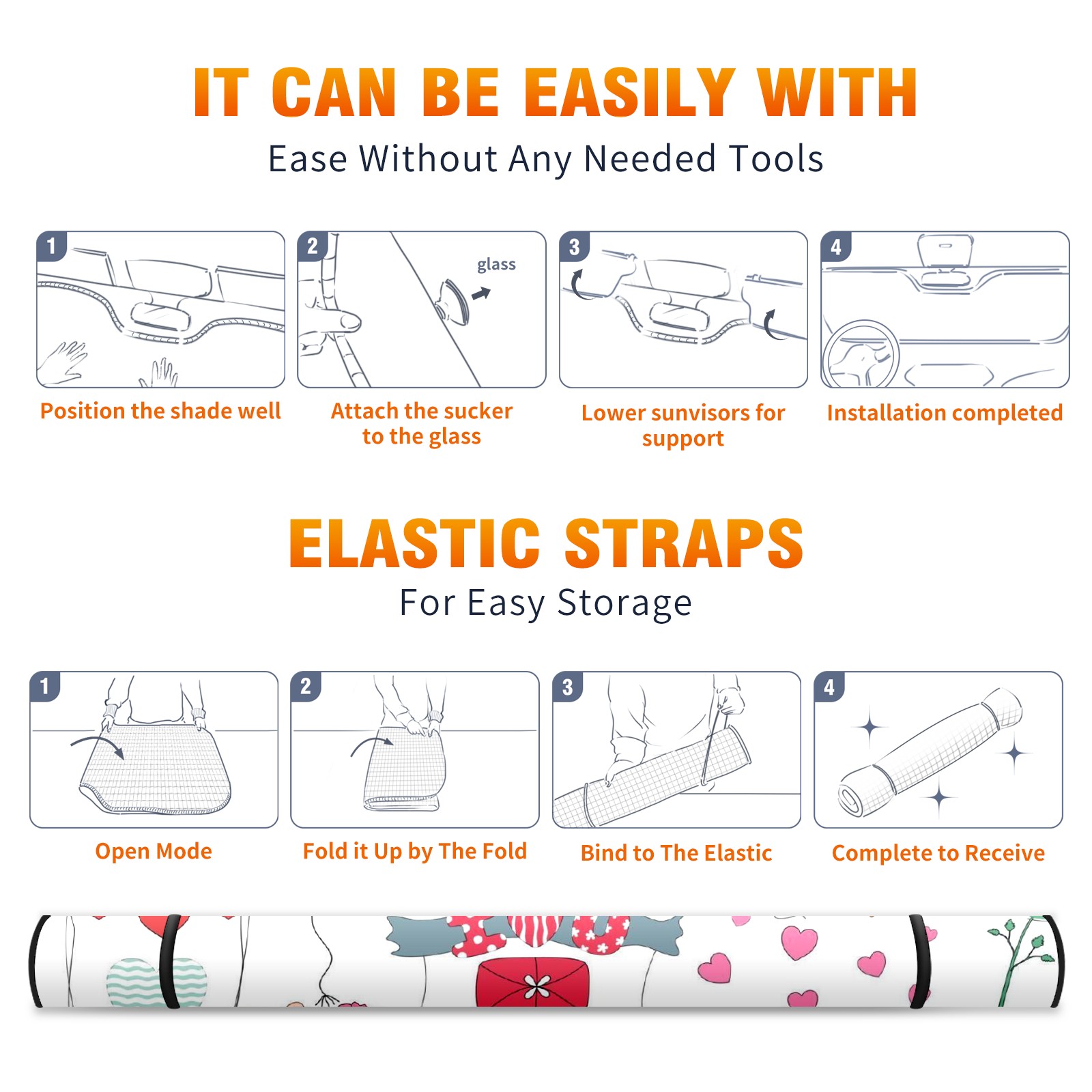 IT CAN BE EASILY WITH
Ease Without Any Needed Tools

1
Position the shade well

2
glass
Attach the sucker to the glass

3
Lower sunvisors for support

4
Installation completed

ELASTIC STRAPS
For Easy Storage

1
Open Mode

2
Fold it Up by The Fold

3
Bind to The Elastic

4
Complete to Receive