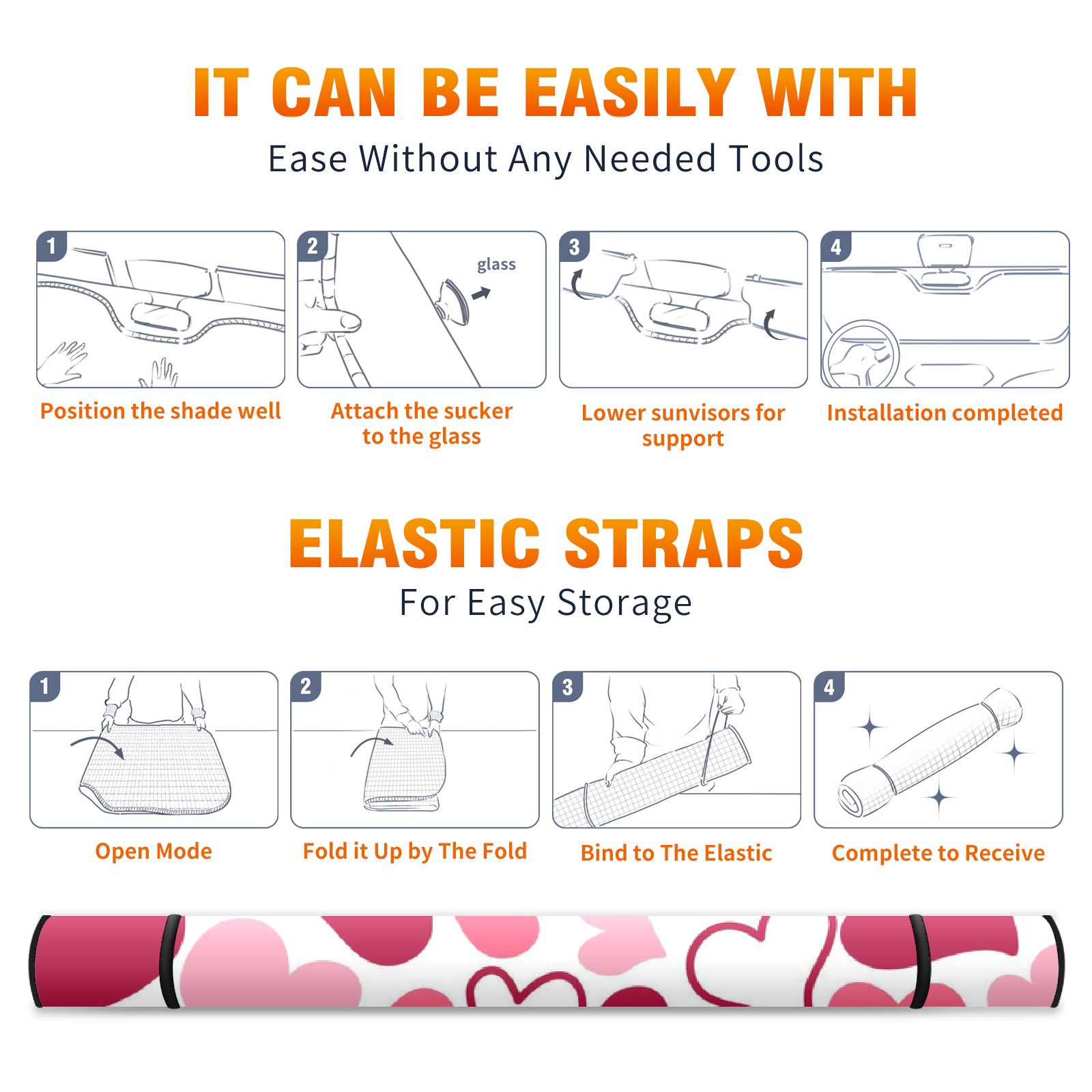 IT CAN BE EASILY WITH

Ease Without Any Needed Tools

1

Position the shade well

2

glass

Attach the sucker to the glass

3

Lower sunvisors for support

4

Installation completed

ELASTIC STRAPS

For Easy Storage

1

Open Mode

2

Fold it Up by The Fold

3

Bind to The Elastic

4

Complete to Receive