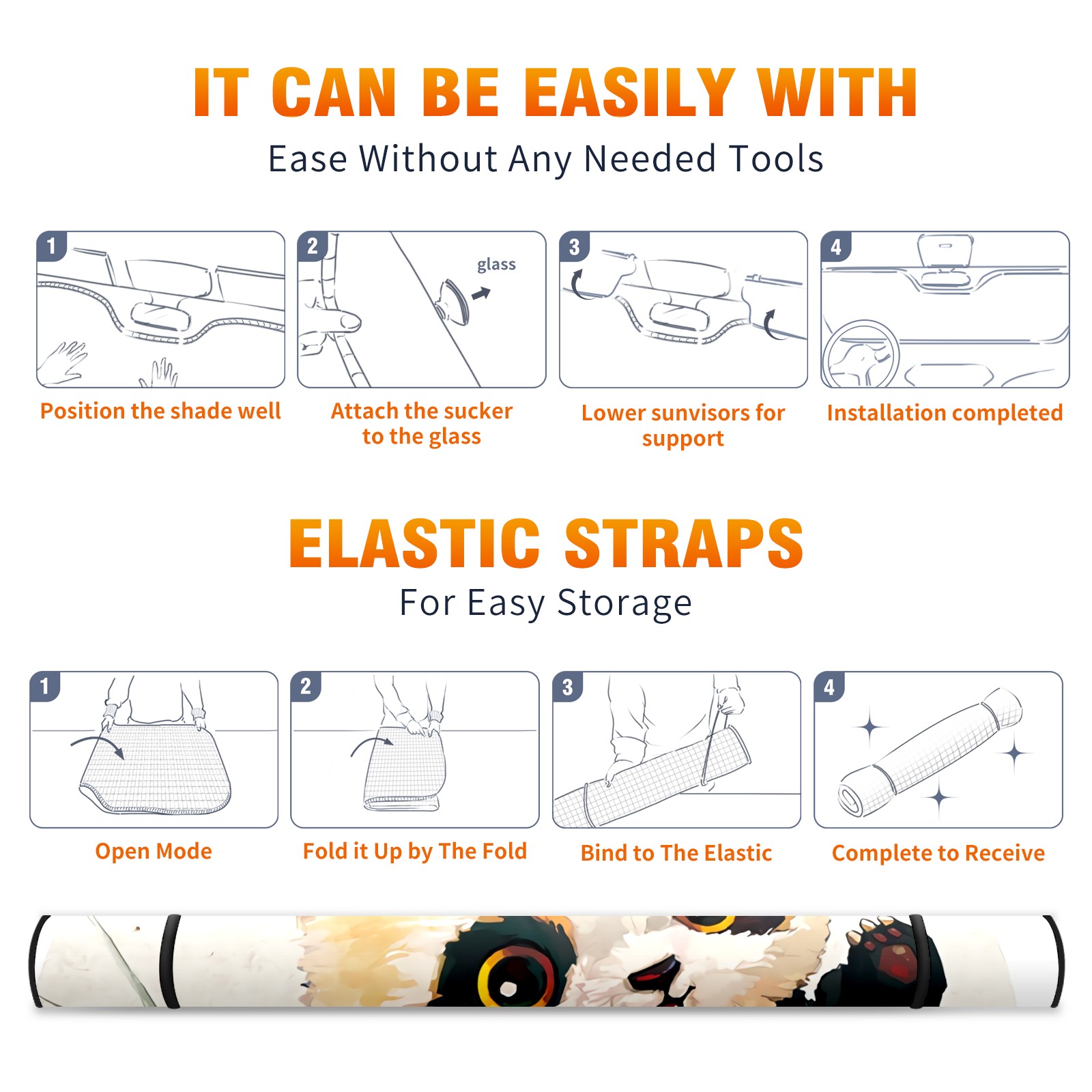 IT CAN BE EASILY WITH

Ease Without Any Needed Tools

1

Position the shade well

2

glass

Attach the sucker to the glass

3

Lower sunvisors for support

4

Installation completed

ELASTIC STRAPS

For Easy Storage

1

Open Mode

2

Fold it Up by The Fold

3

Bind to The Elastic

4

Complete to Receive