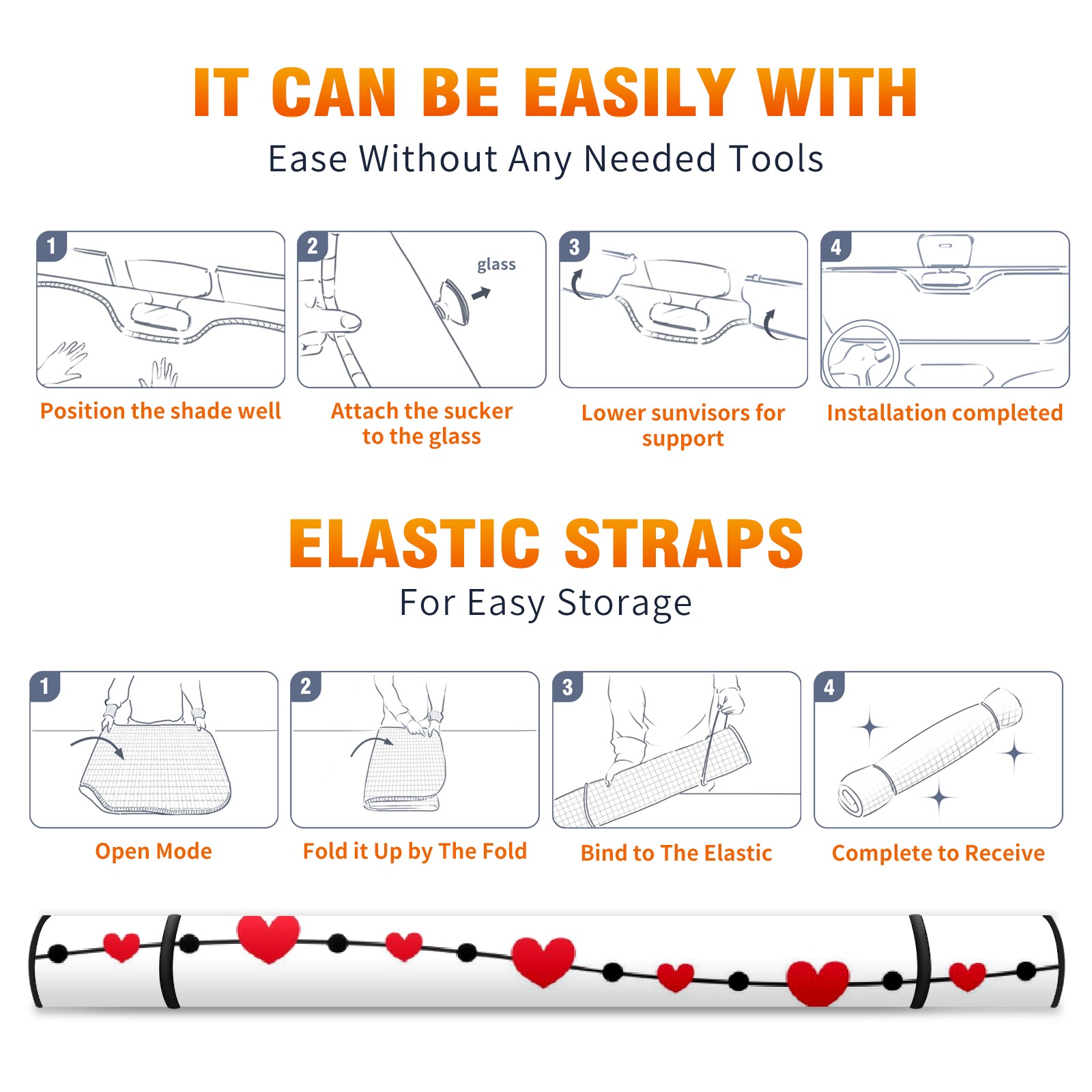 IT CAN BE EASILY WITH

Ease Without Any Needed Tools

1

Position the shade well

2

glass

Attach the sucker to the glass

3

Lower sunvisors for support

4

Installation completed

ELASTIC STRAPS

For Easy Storage

1

Open Mode

2

Fold it Up by The Fold

3

Bind to The Elastic

4

Complete to Receive