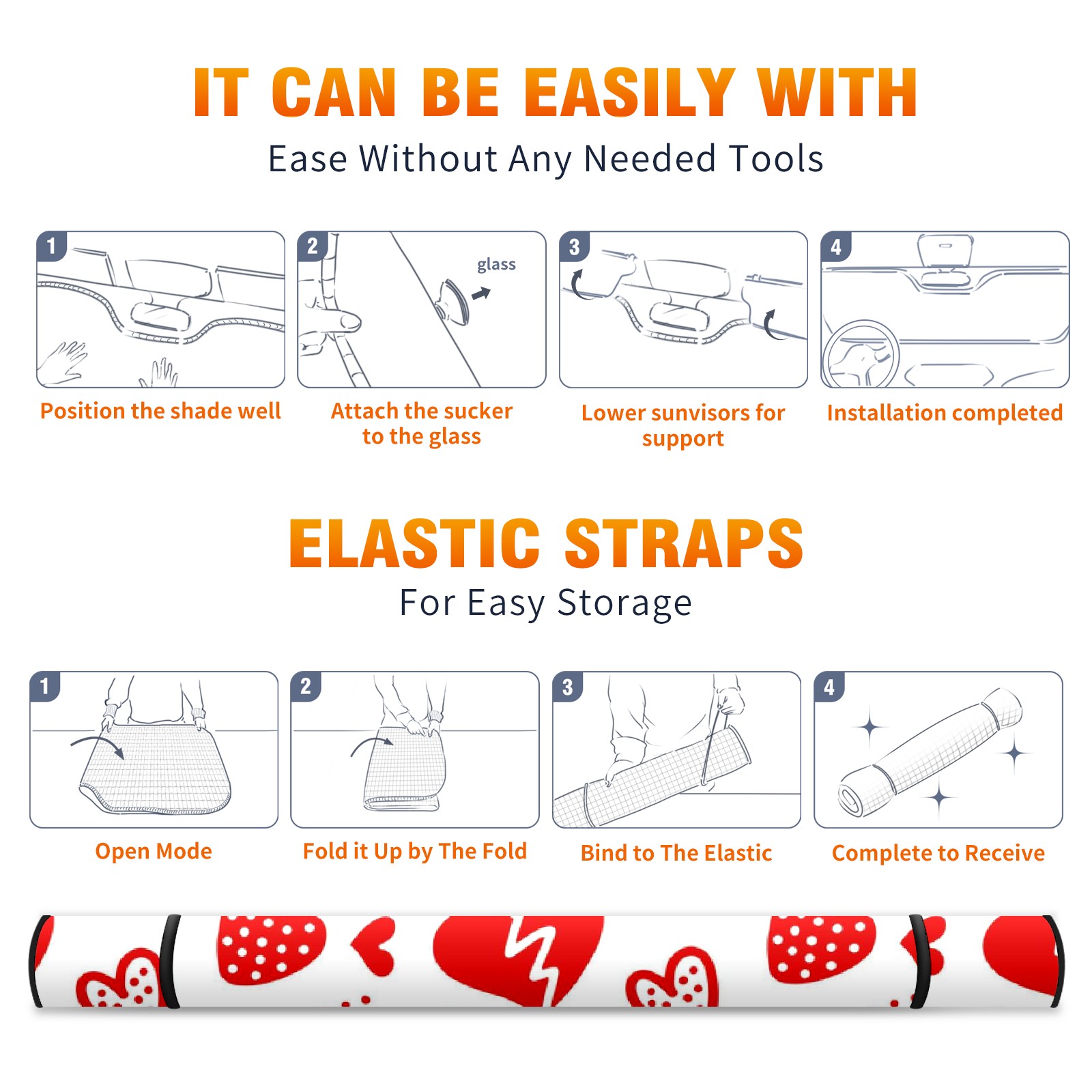 IT CAN BE EASILY WITH
Ease Without Any Needed Tools

1
Position the shade well

2
glass
Attach the sucker to the glass

3
Lower sunvisors for support

4
Installation completed

ELASTIC STRAPS
For Easy Storage

1
Open Mode

2
Fold it Up by The Fold

3
Bind to The Elastic

4
Complete to Receive