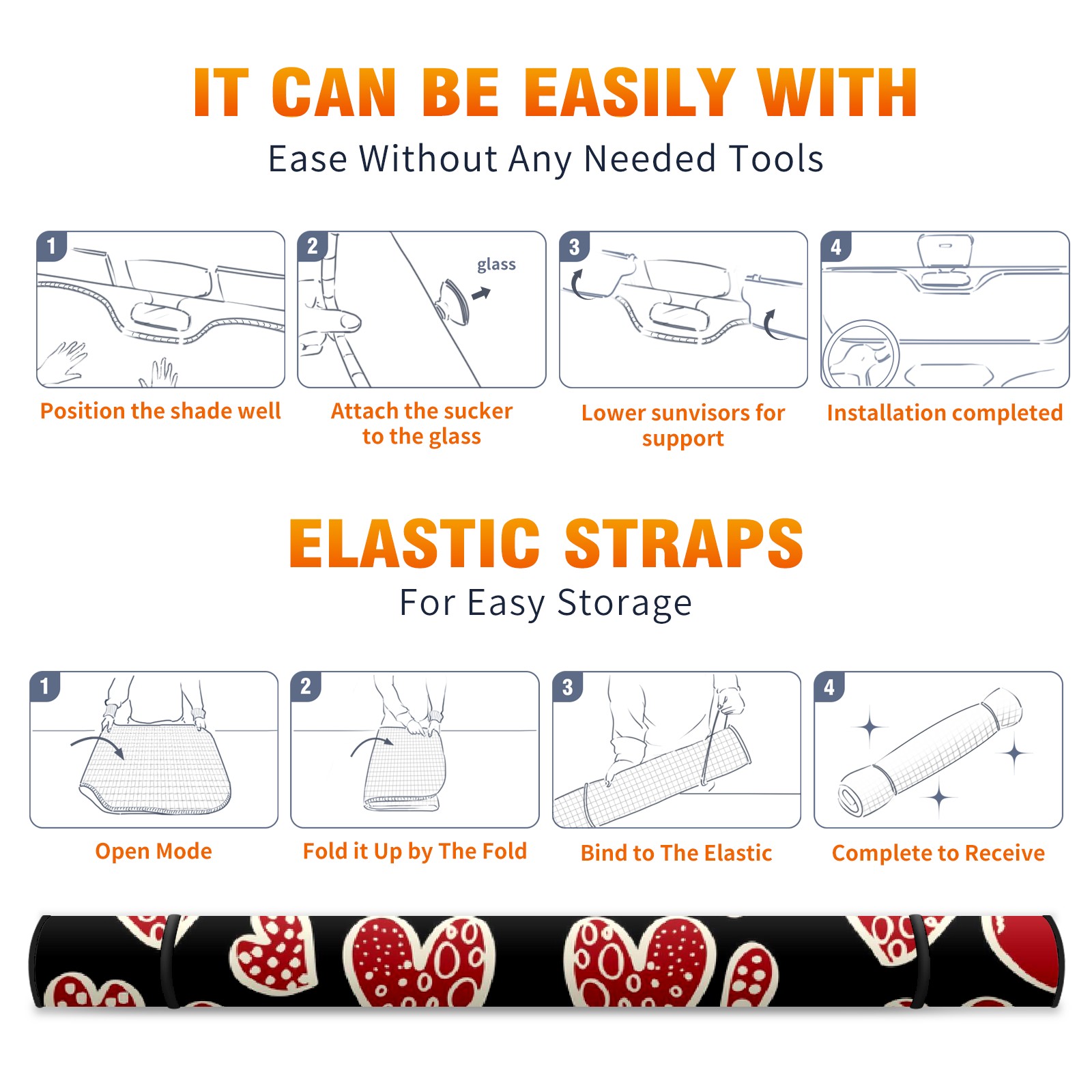 IT CAN BE EASILY WITH

Ease Without Any Needed Tools

1

Position the shade well

2

glass

Attach the sucker to the glass

3

Lower sunvisors for support

4

Installation completed

ELASTIC STRAPS

For Easy Storage

1

Open Mode

2

Fold it Up by The Fold

3

Bind to The Elastic

4

Complete to Receive