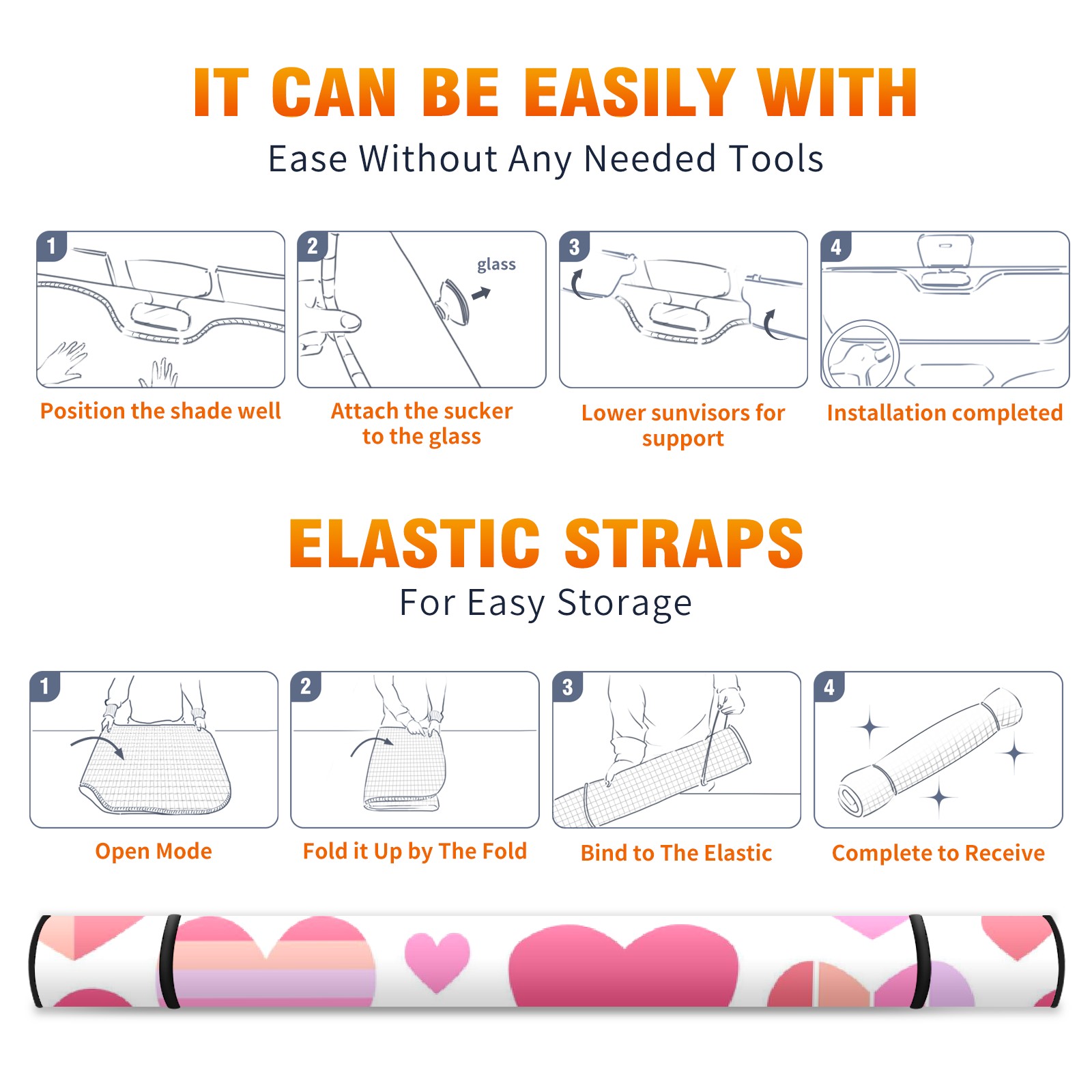 IT CAN BE EASILY WITH

Ease Without Any Needed Tools

1

Position the shade well

2

glass

Attach the sucker to the glass

3

Lower sunvisors for support

4

Installation completed

ELASTIC STRAPS

For Easy Storage

1

Open Mode

2

Fold it Up by The Fold

3

Bind to The Elastic

4

Complete to Receive