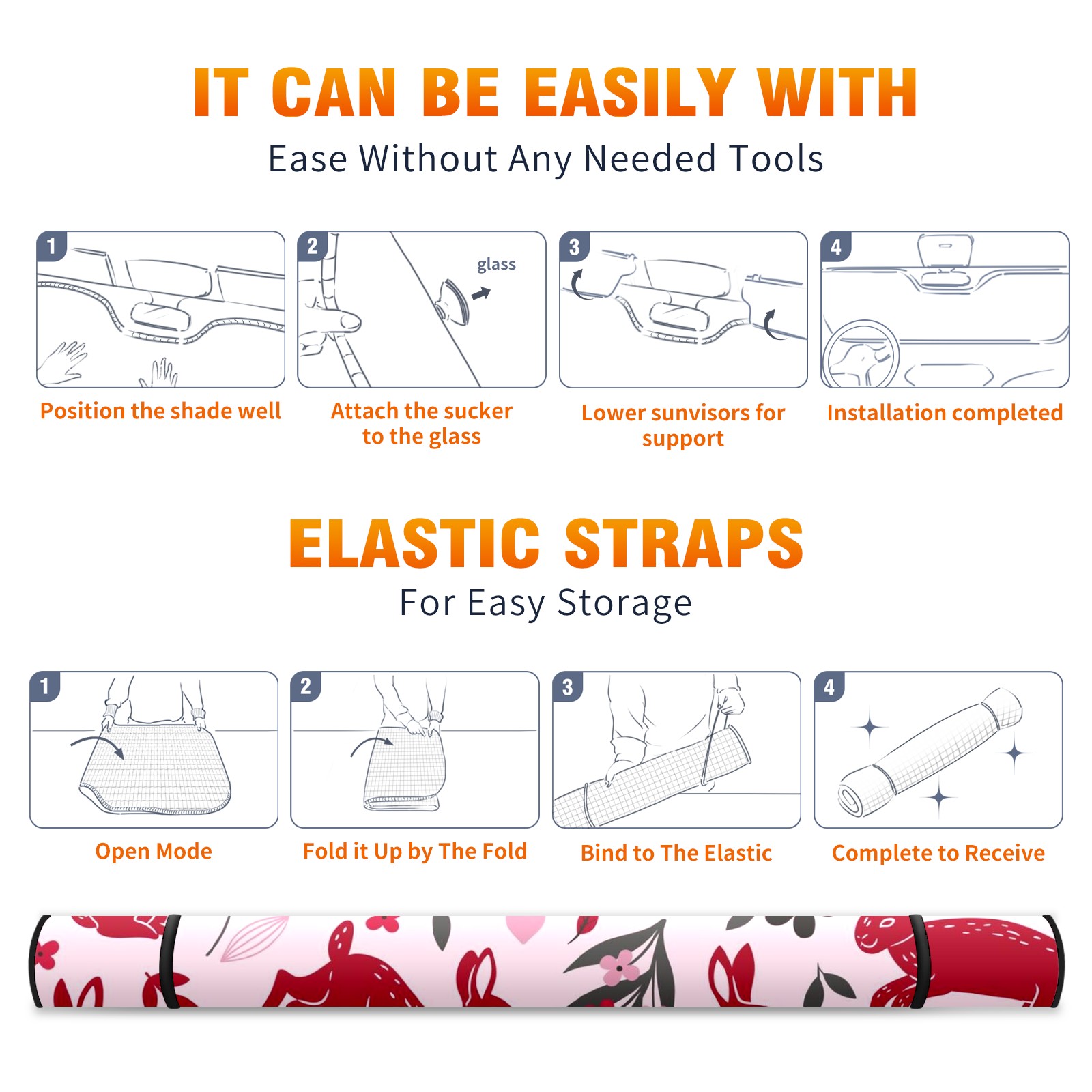 IT CAN BE EASILY WITH
Ease Without Any Needed Tools

1
Position the shade well

2
glass
Attach the sucker to the glass

3
Lower sunvisors for support

4
Installation completed

ELASTIC STRAPS
For Easy Storage

1
Open Mode

2
Fold it Up by The Fold

3
Bind to The Elastic

4
Complete to Receive