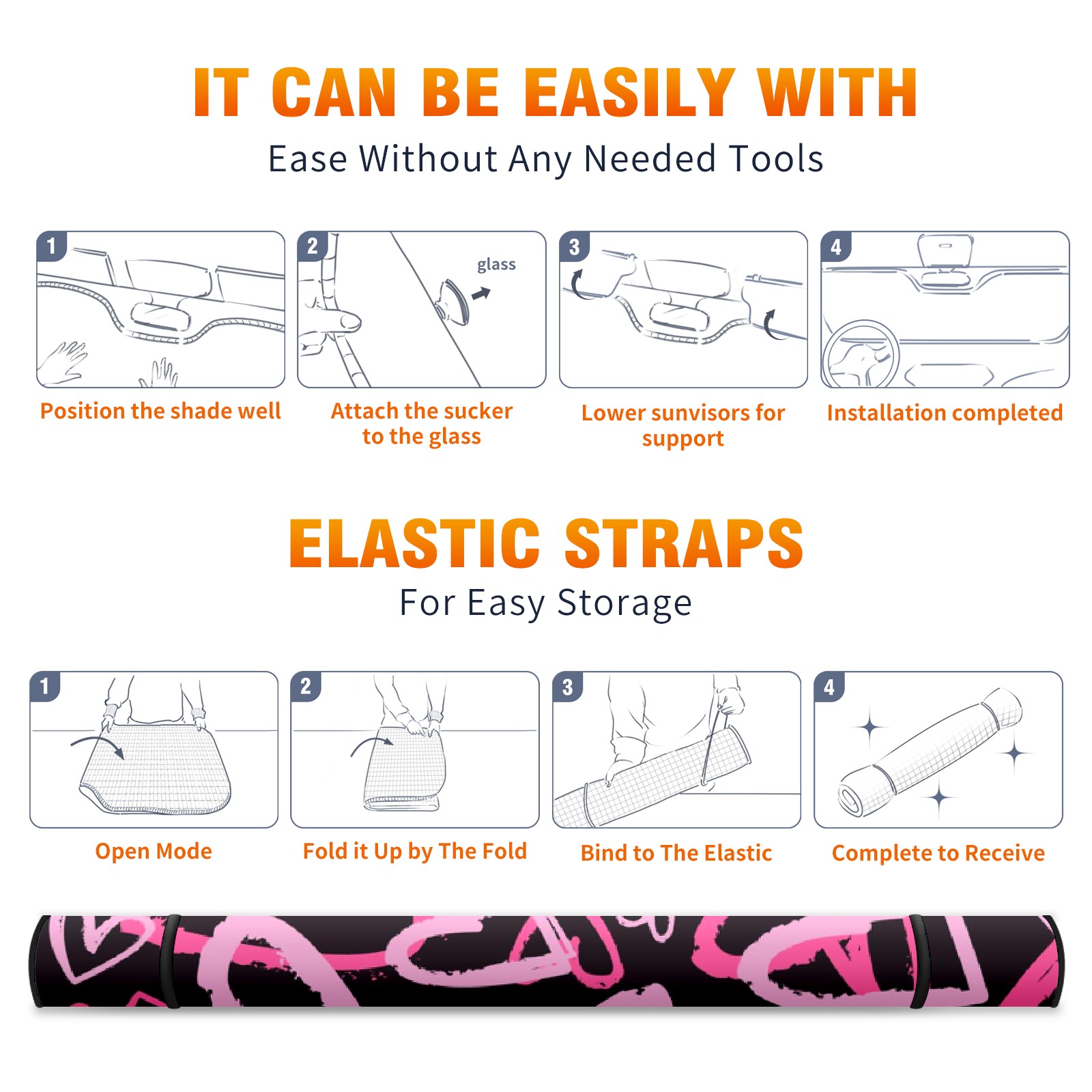 IT CAN BE EASILY WITH

Ease Without Any Needed Tools

1
Position the shade well

2
glass
Attach the sucker to the glass

3
Lower sunvisors for support

4
Installation completed

ELASTIC STRAPS

For Easy Storage

1
Open Mode

2
Fold it Up by The Fold

3
Bind to The Elastic

4
Complete to Receive