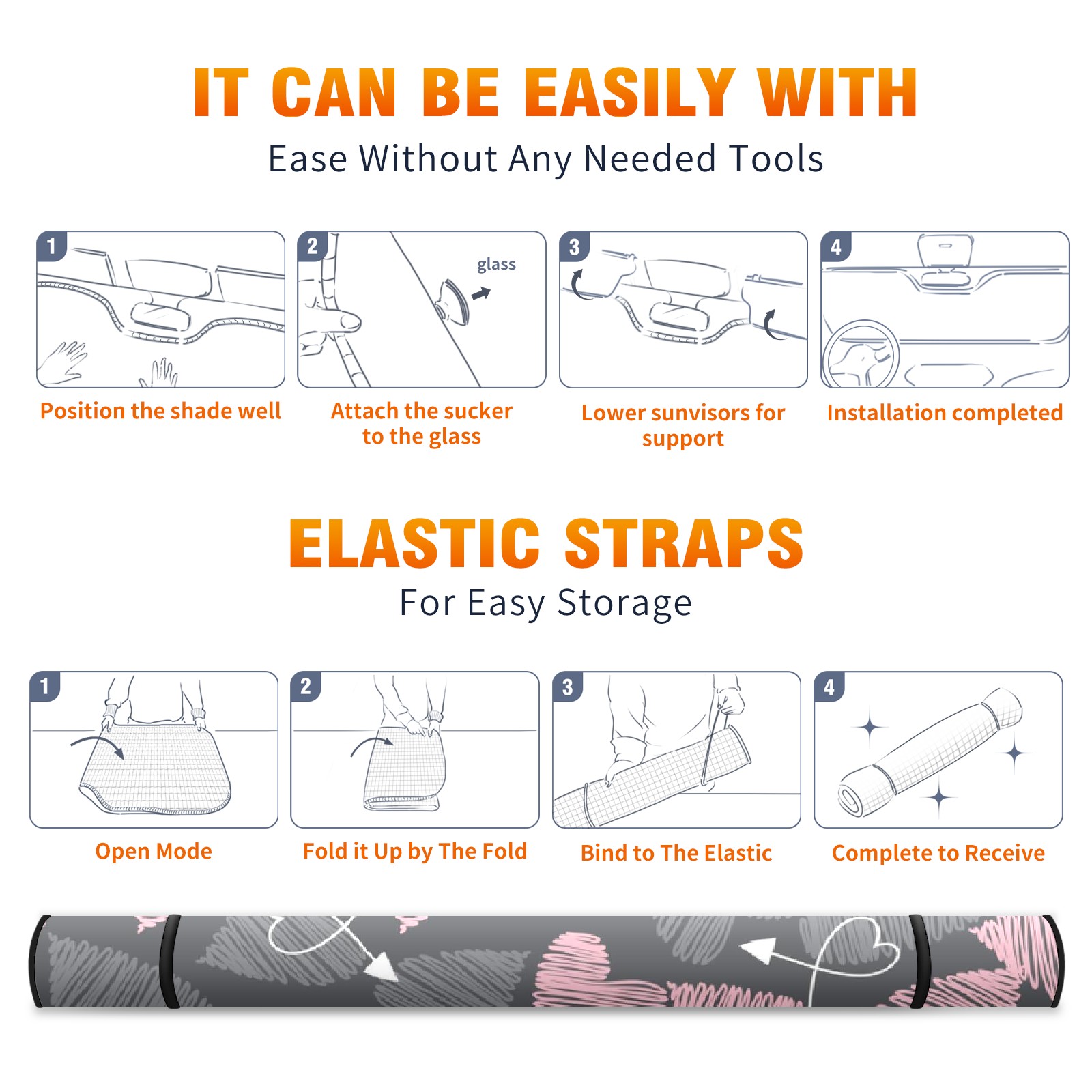 IT CAN BE EASILY WITH

Ease Without Any Needed Tools

1

Position the shade well

2

glass

Attach the sucker to the glass

3

Lower sunvisors for support

4

Installation completed

ELASTIC STRAPS

For Easy Storage

1

Open Mode

2

Fold it Up by The Fold

3

Bind to The Elastic

4

Complete to Receive