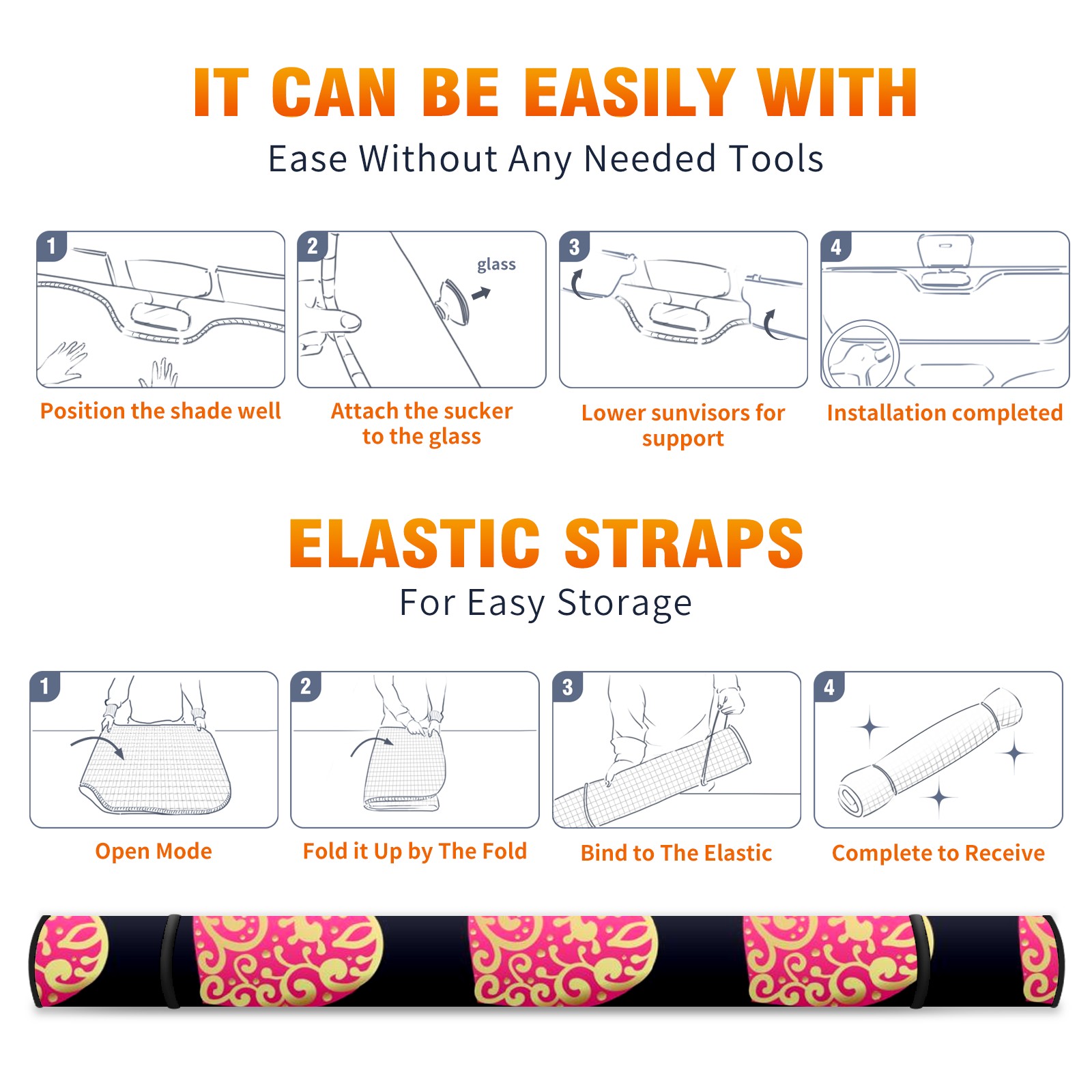 IT CAN BE EASILY WITH
Ease Without Any Needed Tools

1
Position the shade well

2
glass
Attach the sucker to the glass

3
Lower sunvisors for support

4
Installation completed

ELASTIC STRAPS
For Easy Storage

1
Open Mode

2
Fold it Up by The Fold

3
Bind to The Elastic

4
Complete to Receive