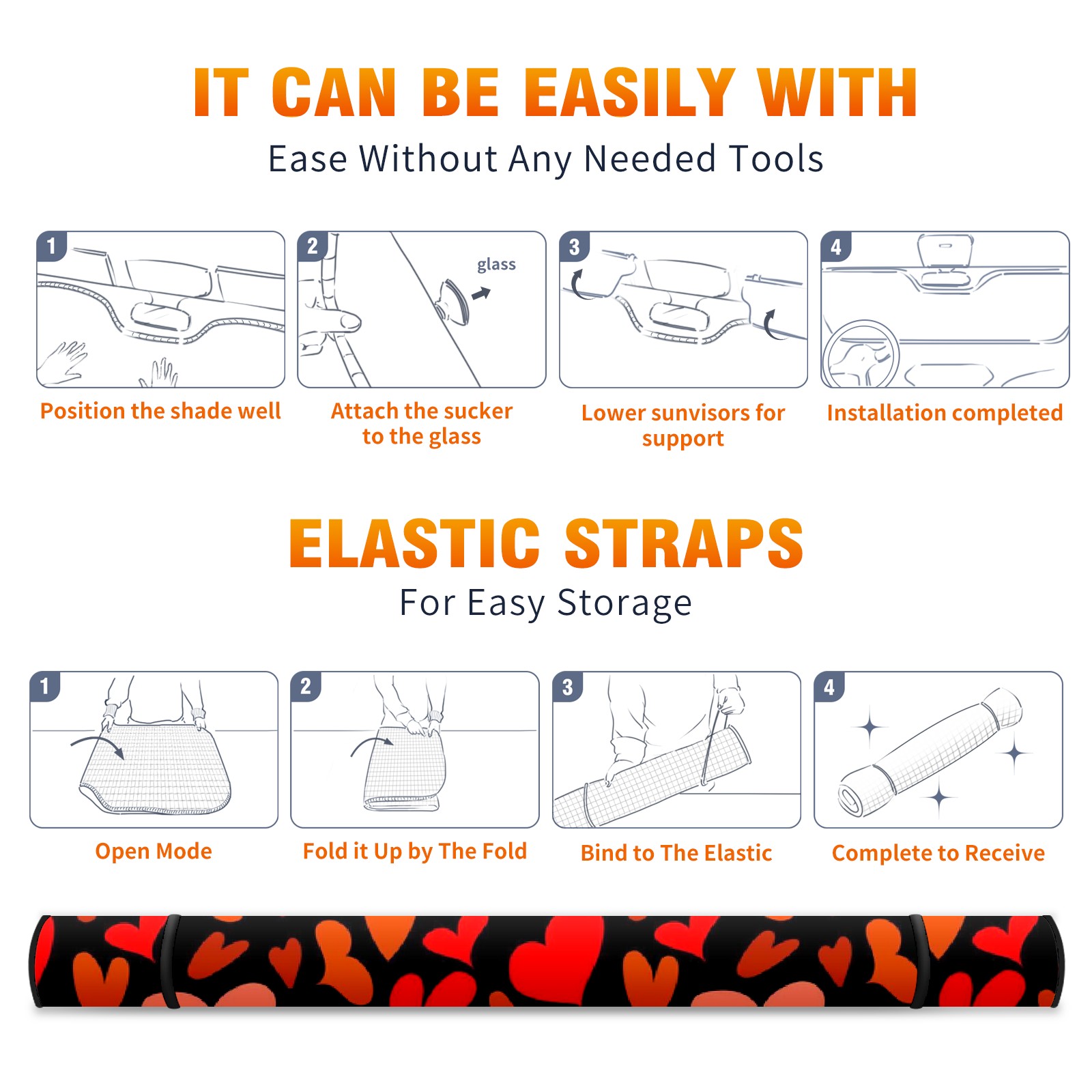 IT CAN BE EASILY WITH
Ease Without Any Needed Tools

1
Position the shade well

2
glass
Attach the sucker to the glass

3
Lower sunvisors for support

4
Installation completed

ELASTIC STRAPS
For Easy Storage

1
Open Mode

2
Fold it Up by The Fold

3
Bind to The Elastic

4
Complete to Receive